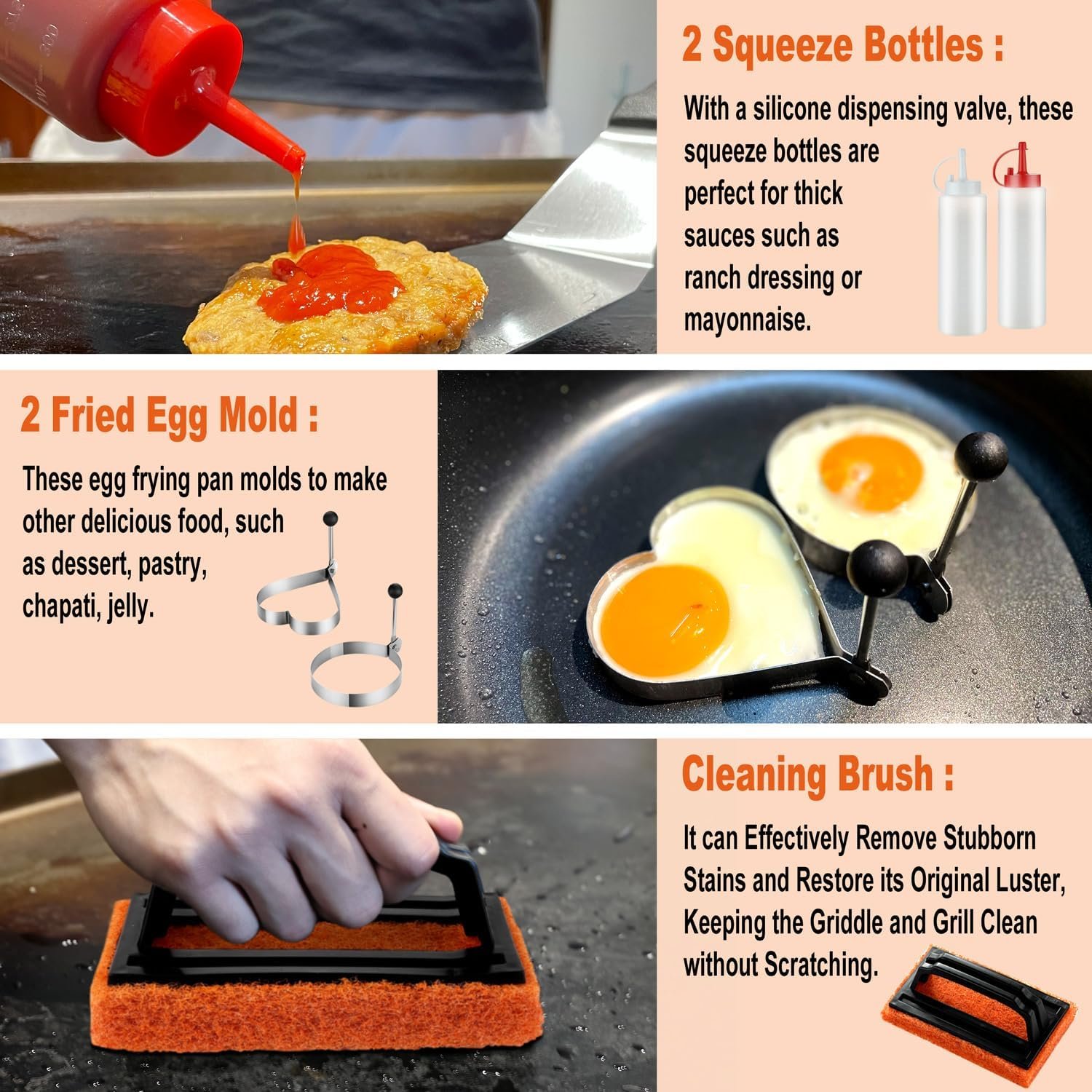 2 Squeeze Bottles :

With a silicone dispensing valve, these squeeze bottles are perfect for thick sauces such as ranch dressing or mayonnaise.

2 Fried Egg Mold :

These egg frying pan molds to make other delicious food, such as dessert, pastry, chapati, jelly.

Cleaning Brush :

It can Effectively Remove Stubborn Stains and Restore its Original Luster, Keeping the Griddle and Grill Clean without Scratching.