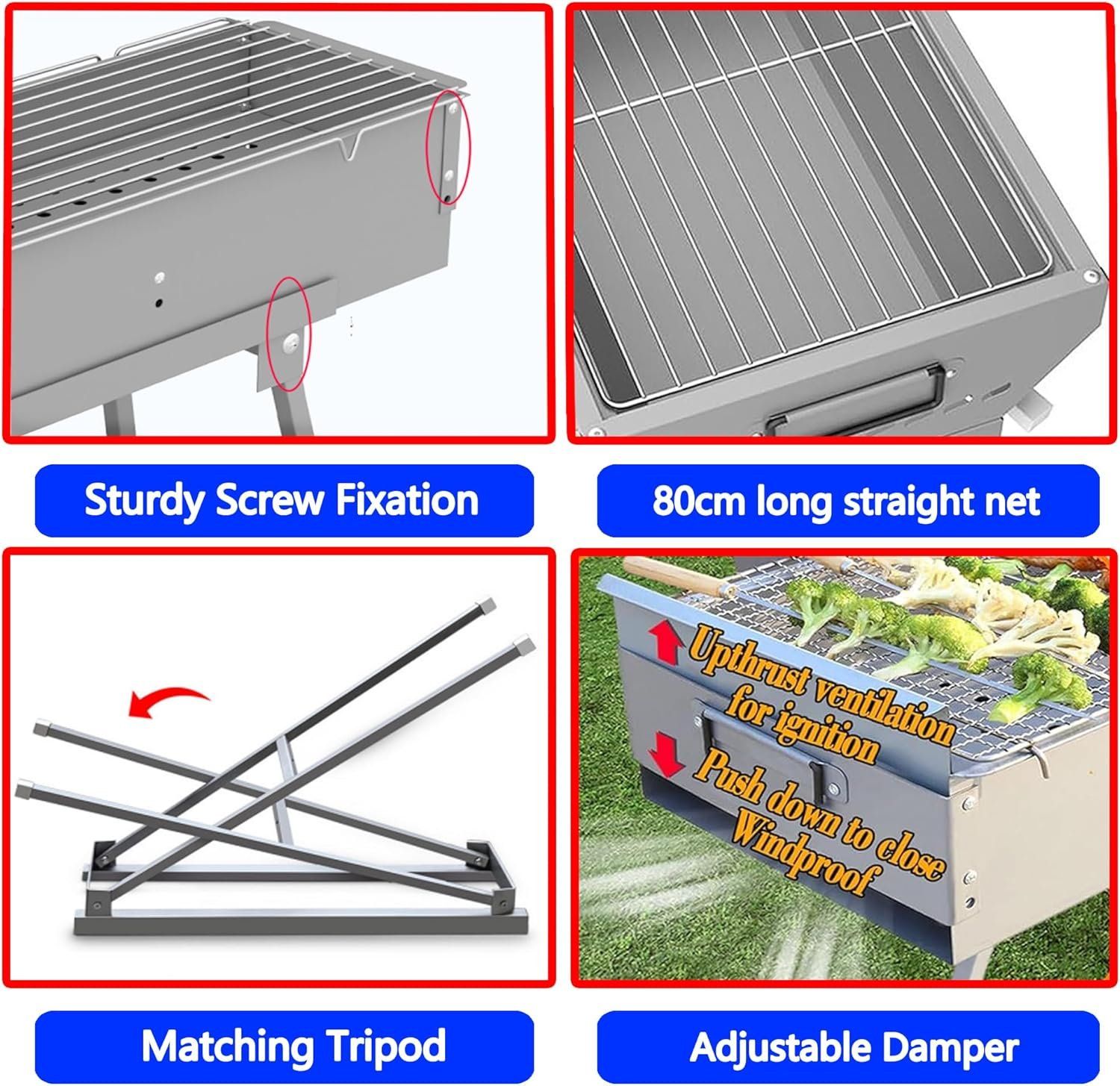 Sturdy Screw Fixation

80cm long straight net

Upthrust ventilation for ignition

Push down to close Windproof

Matching Tripod

Adjustable Damper