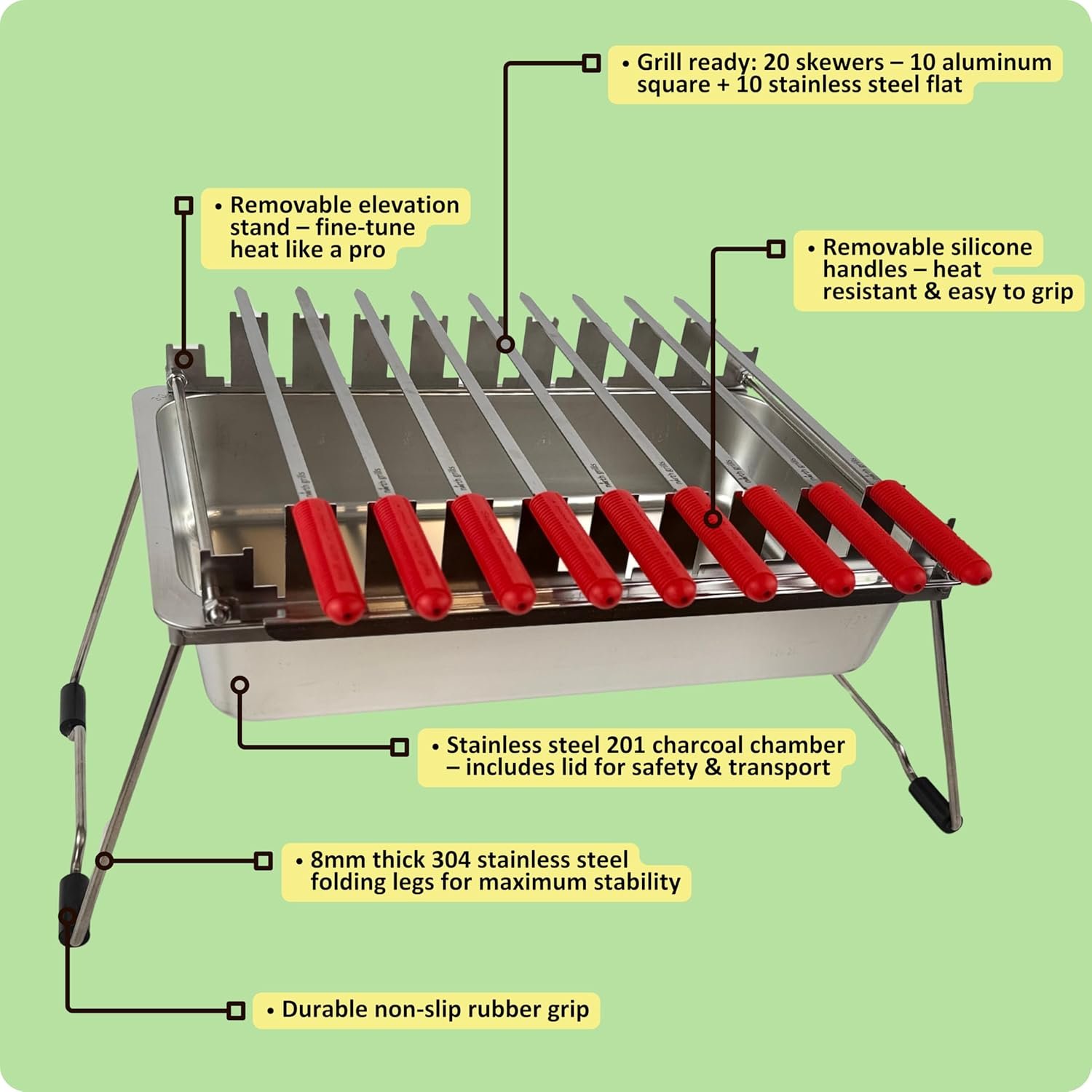 • Grill ready: 20 skewers – 10 aluminum square + 10 stainless steel flat

• Removable elevation stand – fine-tune heat like a pro

• Removable silicone handles – heat resistant & easy to grip

• Stainless steel 201 charcoal chamber – includes lid for safety & transport

• 8mm thick 304 stainless steel folding legs for maximum stability

• Durable non-slip rubber grip