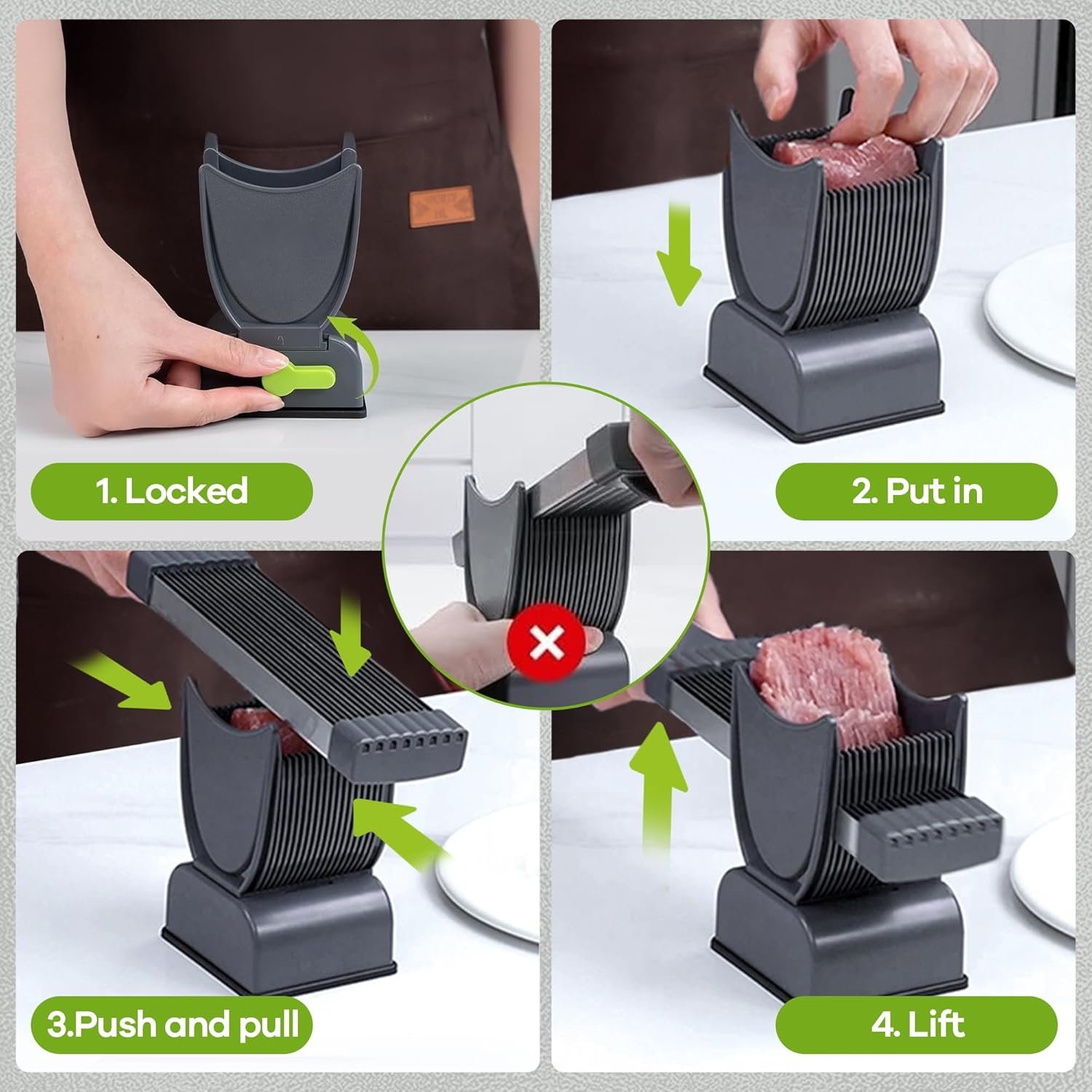 1. Locked

2. Put in

3.Push and pull

4. Lift