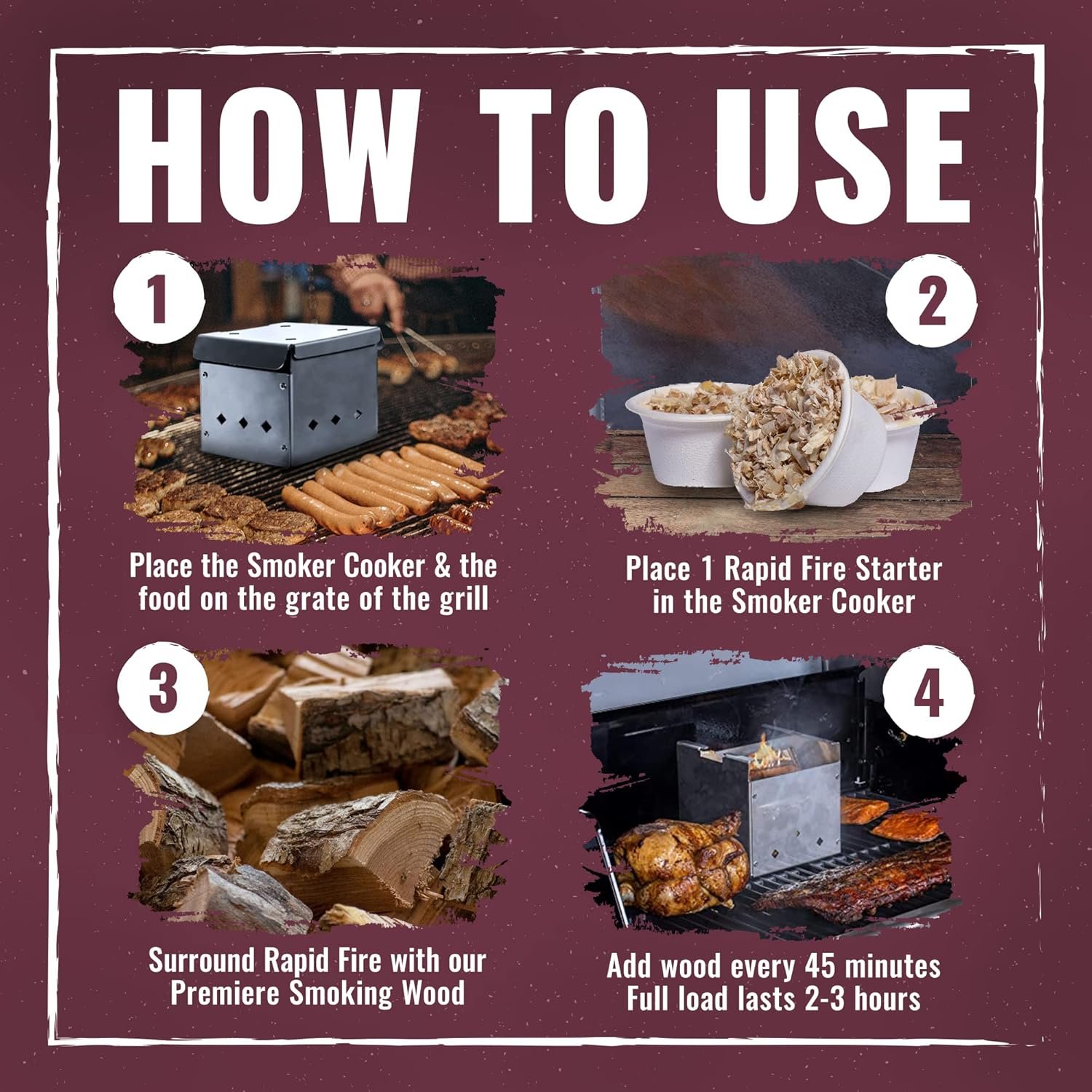 HOW TO USE

1

Place the Smoker Cooker & the food on the grate of the grill

2

Place 1 Rapid Fire Starter in the Smoker Cooker

3

Surround Rapid Fire with our Premiere Smoking Wood

4

Add wood every 45 minutes Full load lasts 2-3 hours