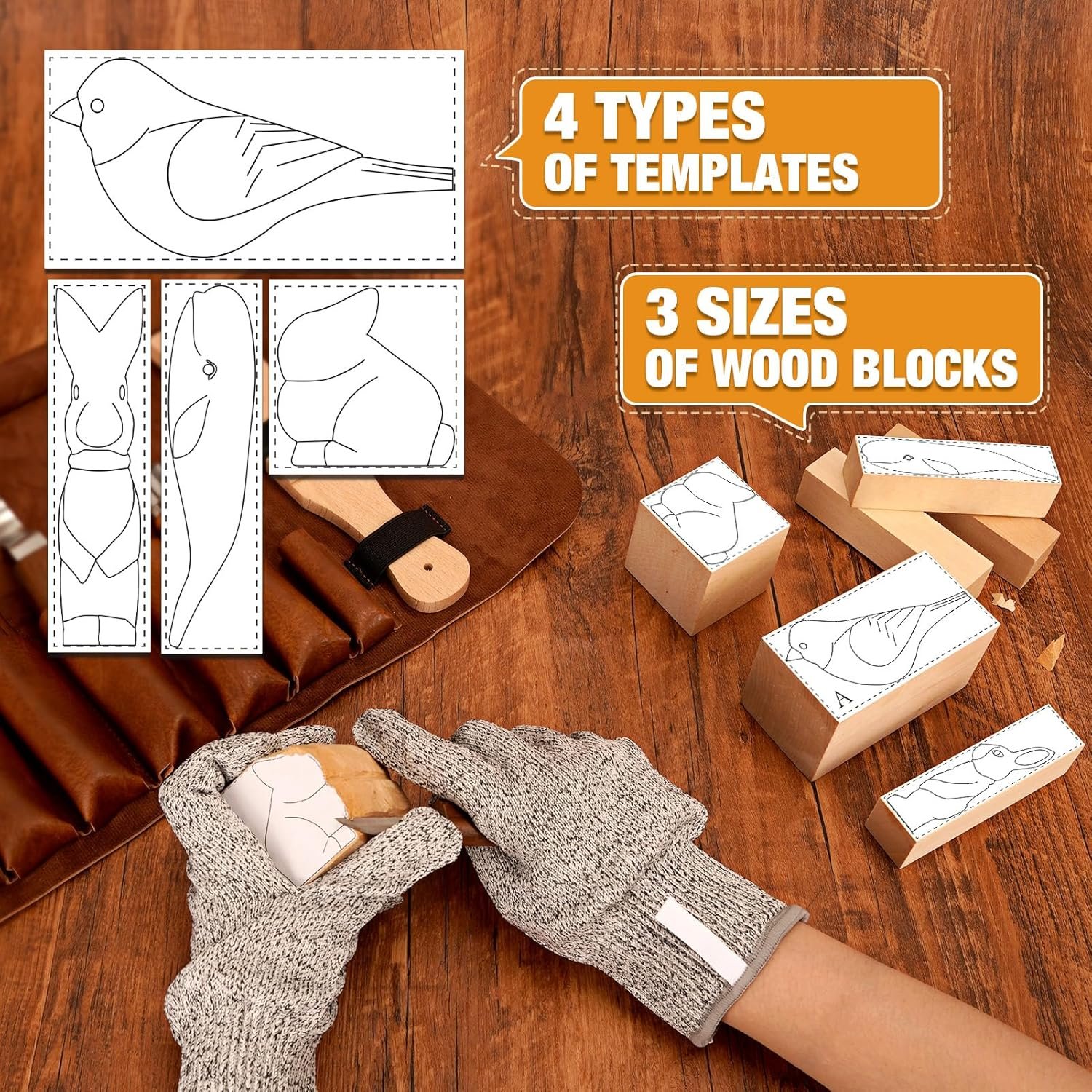 4 TYPES
OF TEMPLATES

3 SIZES
OF WOOD BLOCKS

A