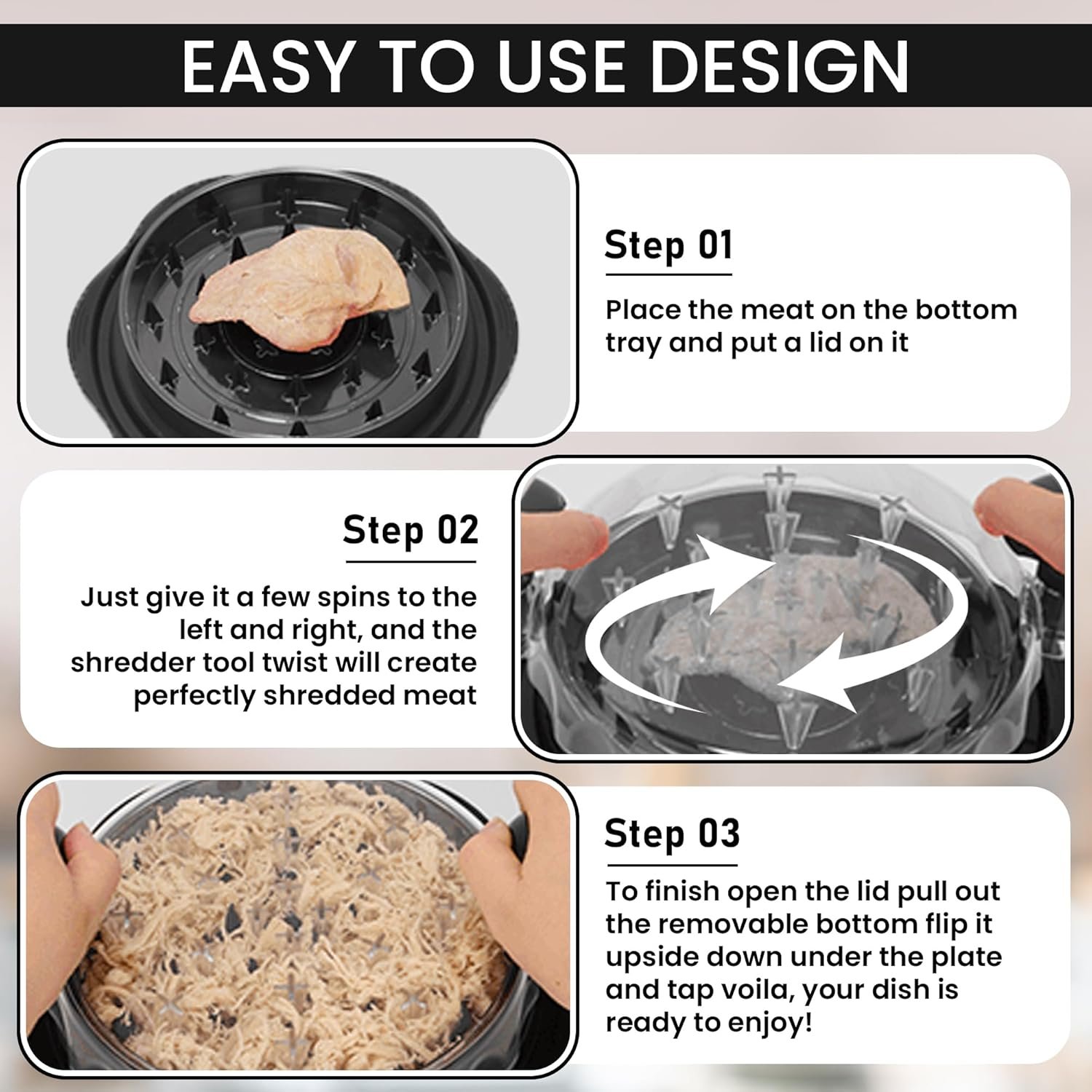 EASY TO USE DESIGN

Step 01

Place the meat on the bottom tray and put a lid on it

Step 02

Just give it a few spins to the left and right, and the shredder tool twist will create perfectly shredded meat

Step 03

To finish open the lid pull out the removable bottom flip it upside down under the plate and tap voila, your dish is ready to enjoy!