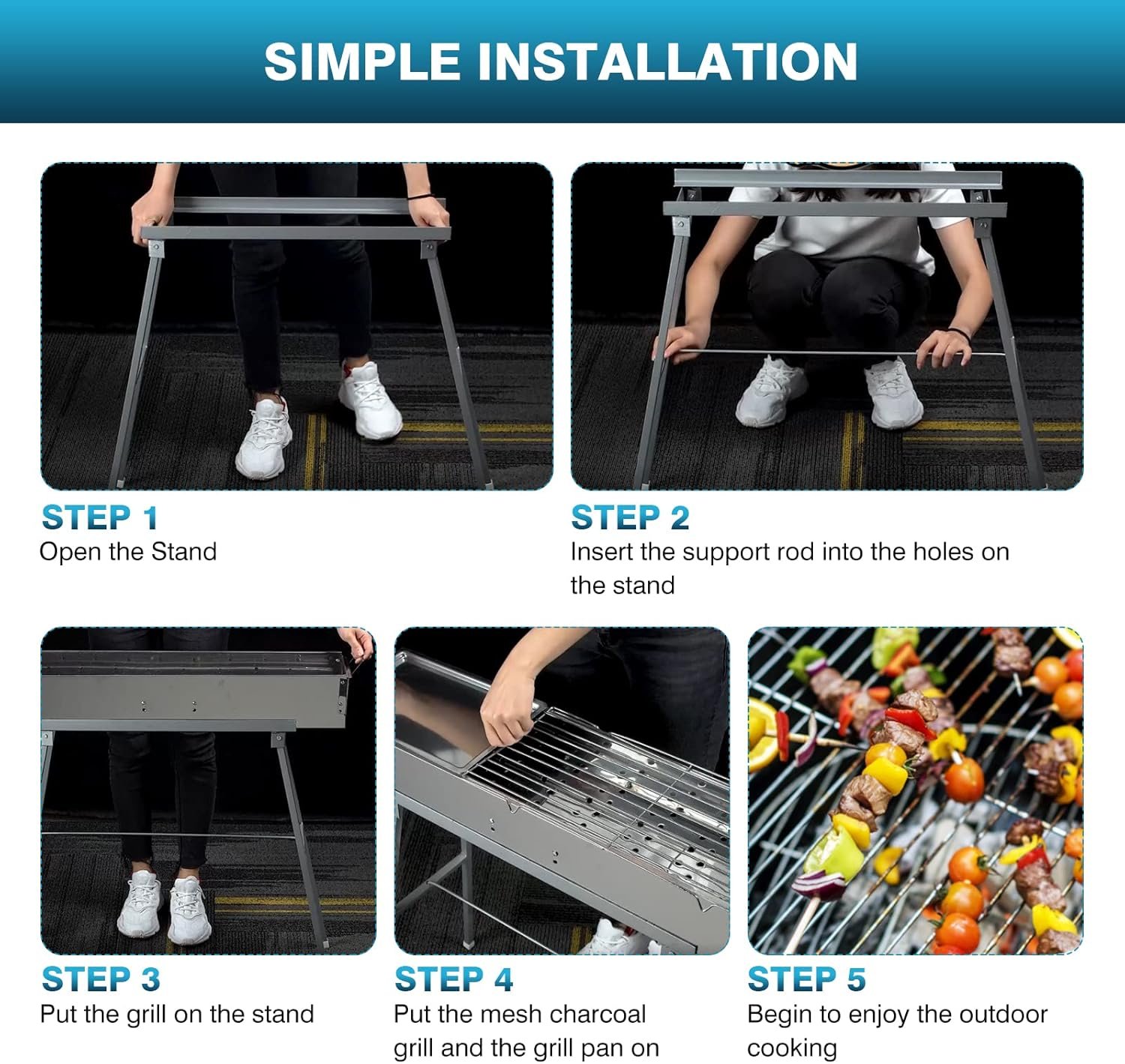 SIMPLE INSTALLATION

STEP 1
Open the Stand

STEP 2
Insert the support rod into the holes on the stand

STEP 3
Put the grill on the stand

STEP 4
Put the mesh charcoal grill and the grill pan on

STEP 5
Begin to enjoy the outdoor cooking