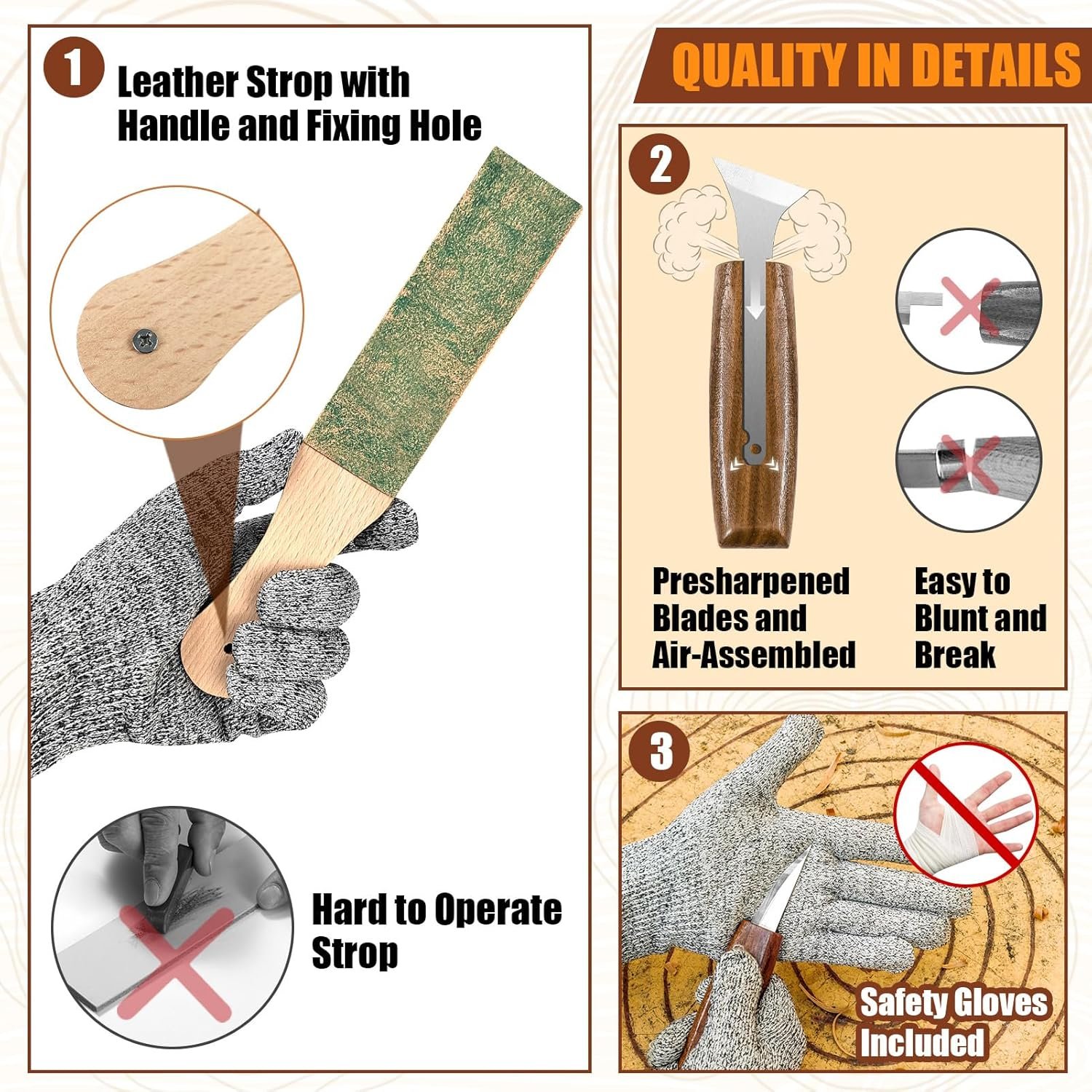 1 Leather Strop with Handle and Fixing Hole

Hard to Operate Strop

QUALITY IN DETAILS

2

Presharpened Blades and Air-Assembled

Easy to Blunt and Break

3

Safety Gloves Included