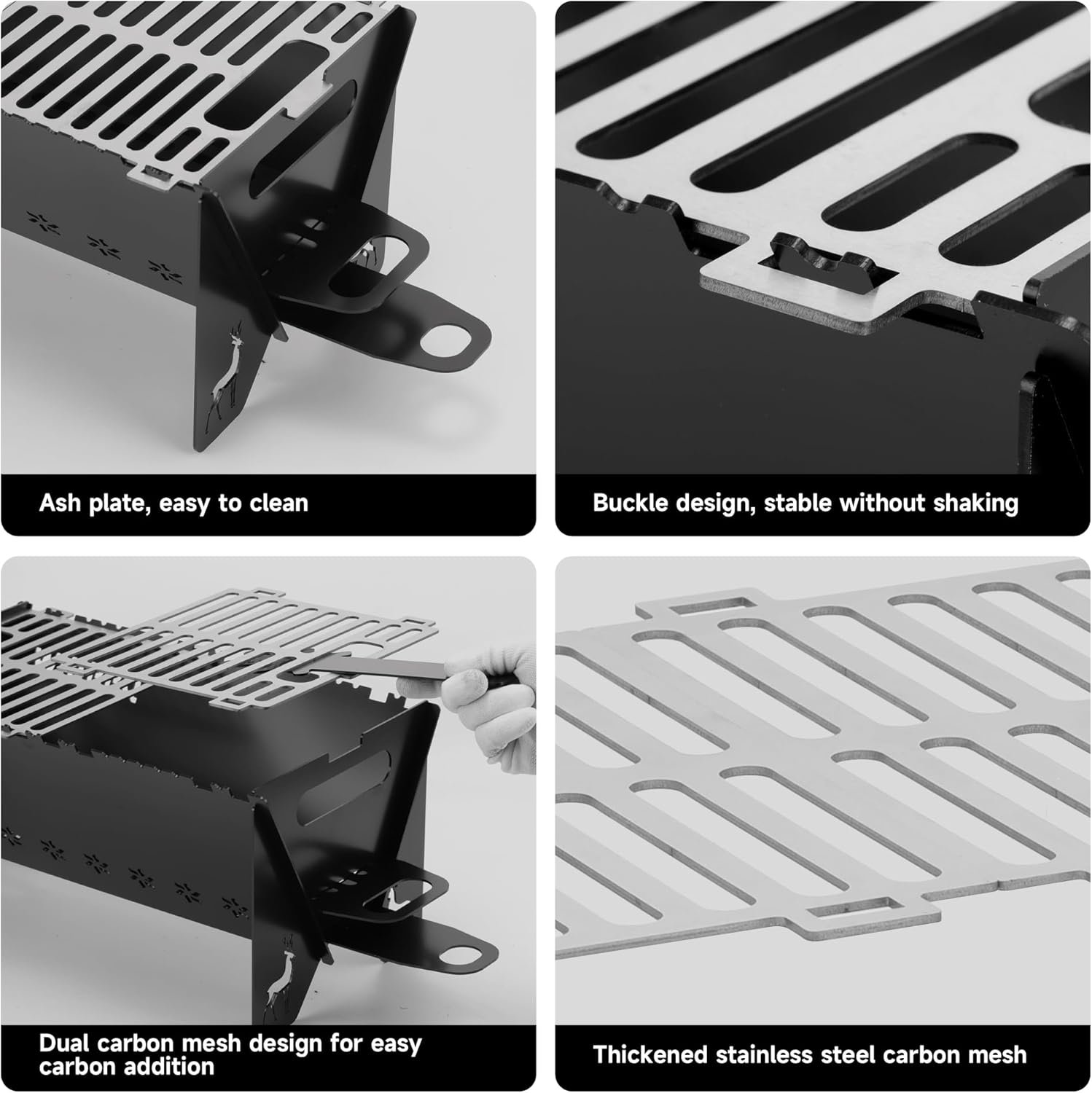 Ash plate, easy to clean

Buckle design, stable without shaking

Dual carbon mesh design for easy carbon addition

Thickened stainless steel carbon mesh