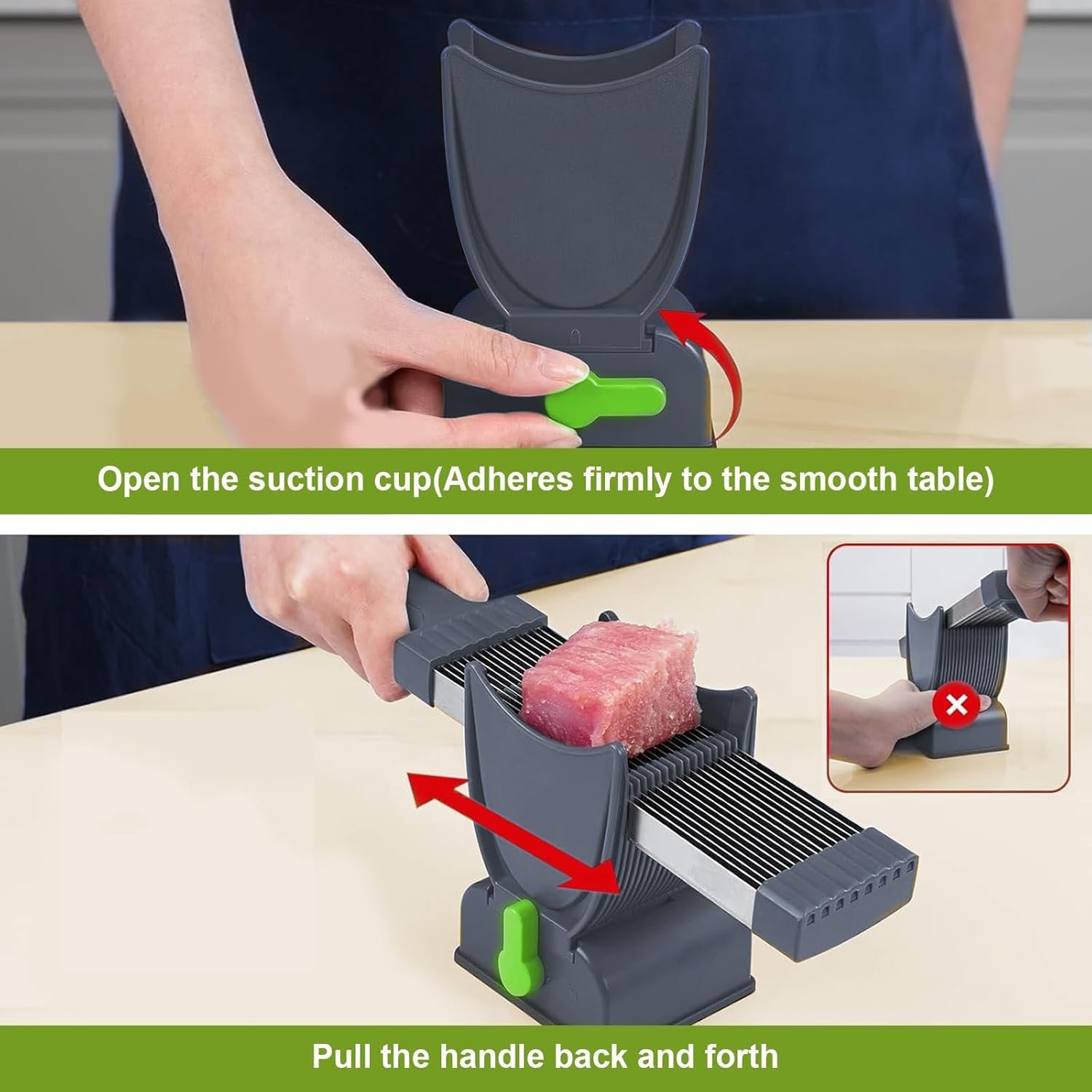 Open the suction cup(Adheres firmly to the smooth table)

Pull the handle back and forth