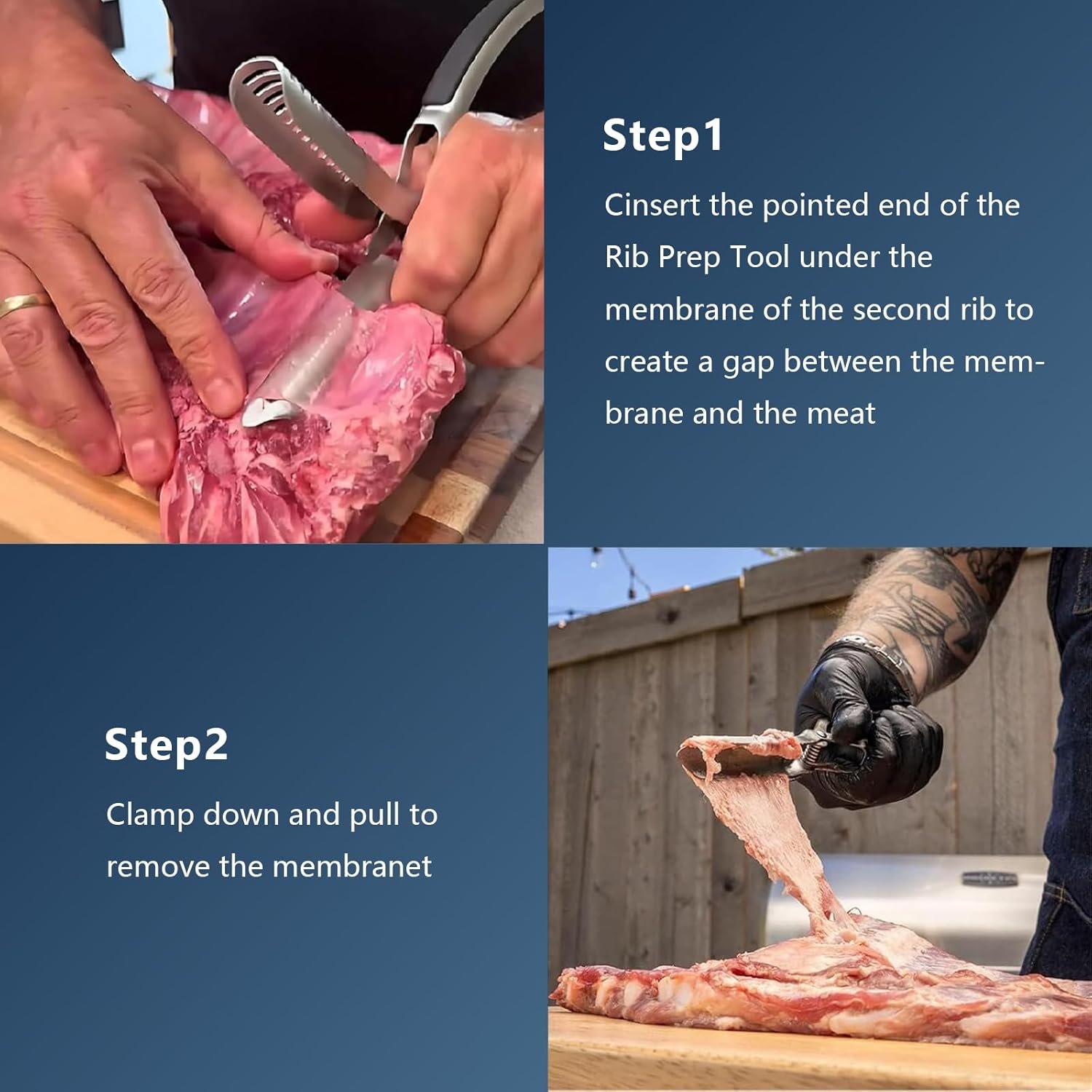 Step1

Cinsert the pointed end of the Rib Prep Tool under the membrane of the second rib to create a gap between the membrane and the meat

Step2

Clamp down and pull to remove the membranet