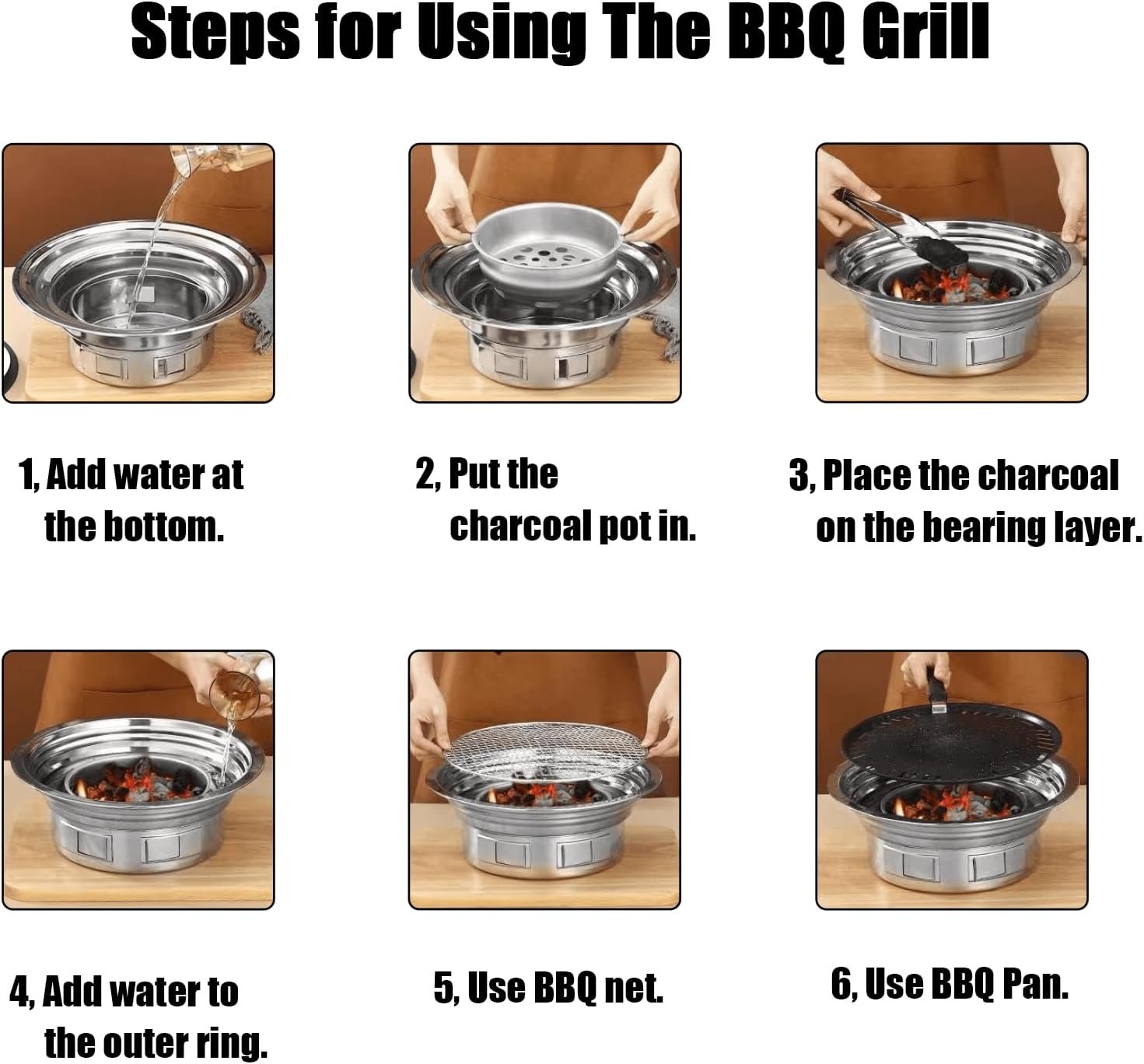 Steps for Using The BBQ Grill

1, Add water at the bottom.

2, Put the charcoal pot in.

3, Place the charcoal on the bearing layer.

4, Add water to the outer ring.

5, Use BBQ net.

6, Use BBQ Pan.