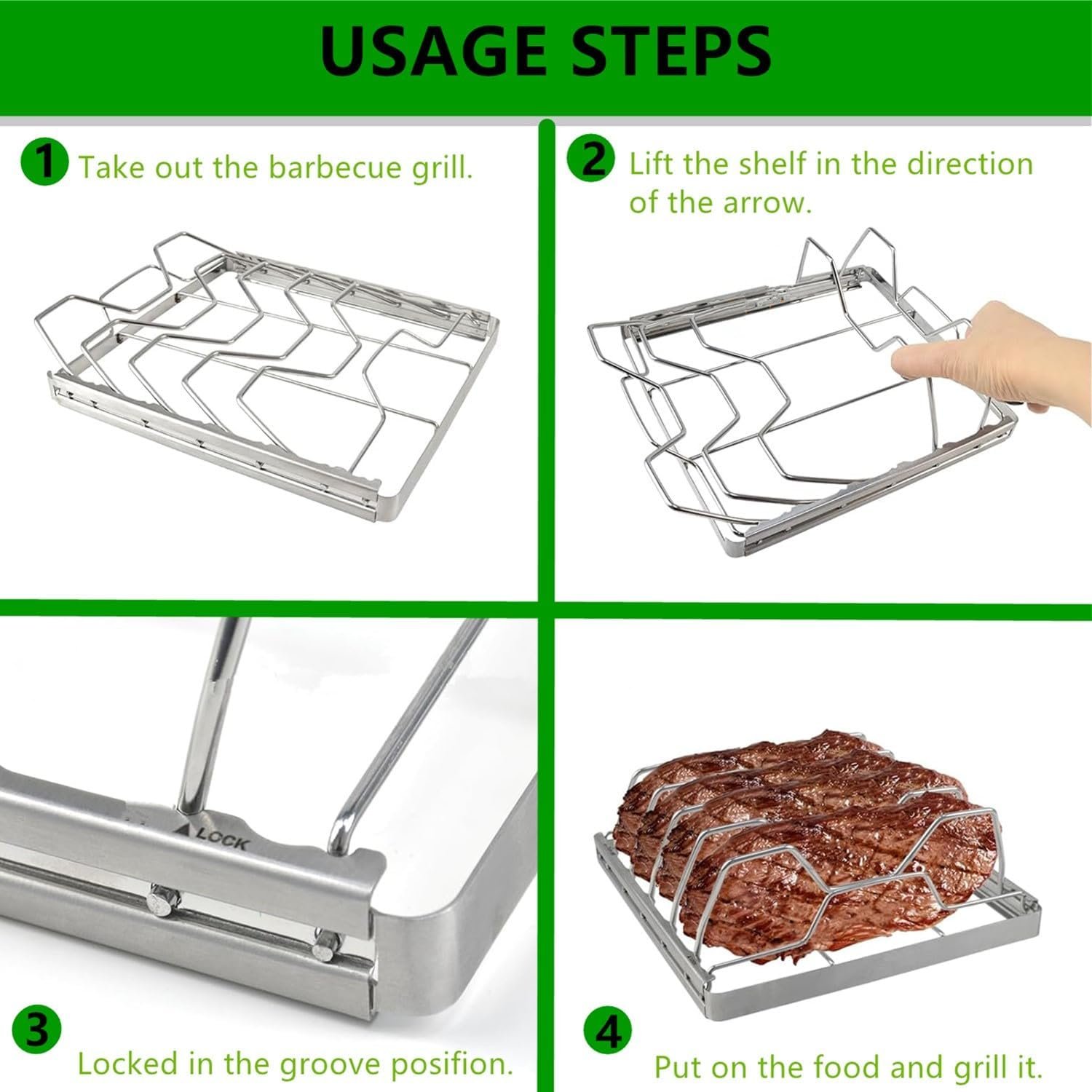 USAGE STEPS

1 Take out the barbecue grill.

2 Lift the shelf in the direction of the arrow.

LOCK

3 Locked in the groove posifion.

4 Put on the food and grill it.