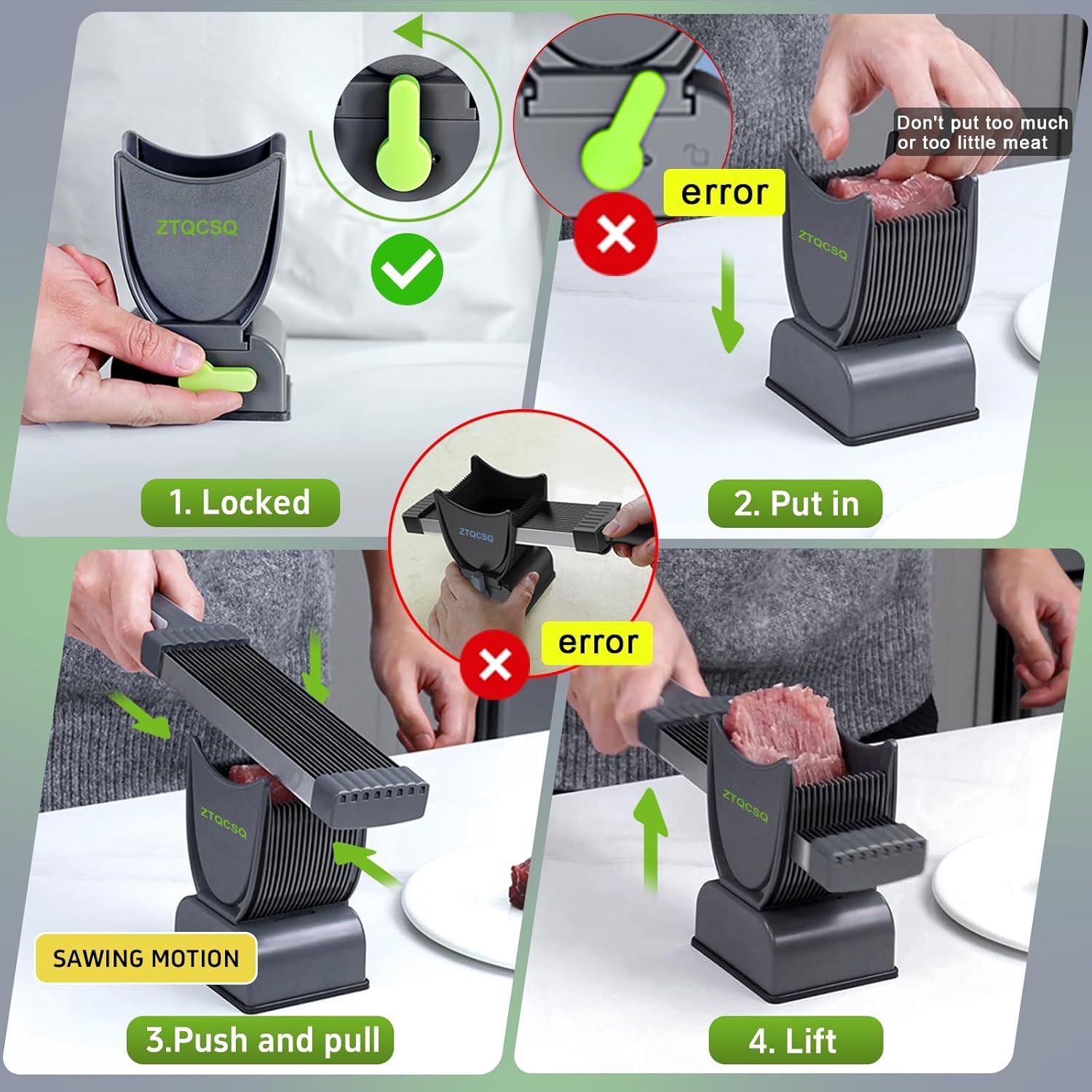 ZTQCSQ

1. Locked

error

Don't put too much or too little meat

ZTQCSQ

2. Put in

ZTQCSQ

error

ZTQCSQ

SAWING MOTION

3.Push and pull

ZTQCSQ

4. Lift