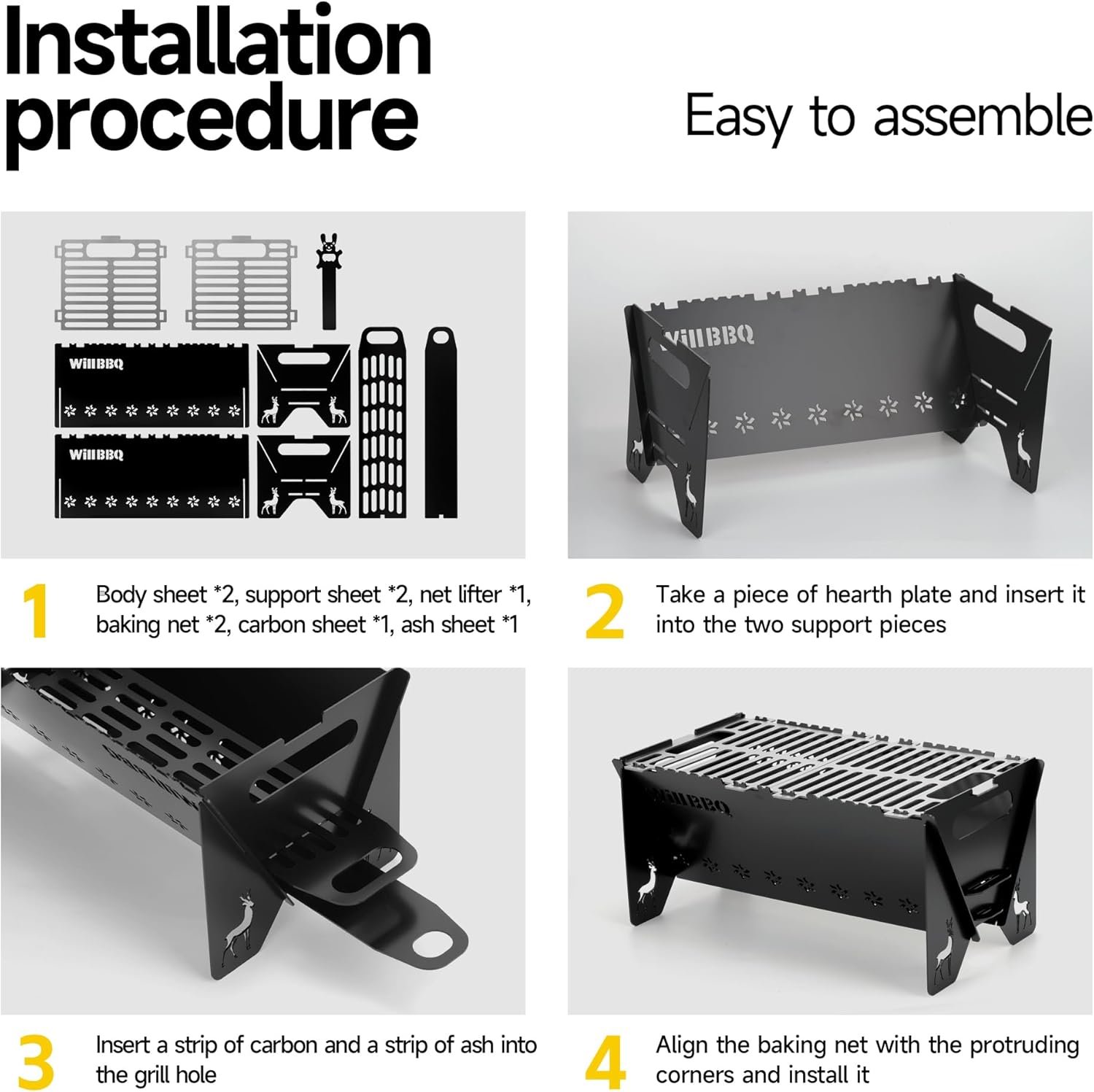 Installation procedure

Easy to assemble

WillBBQ

WillBBQ

WillBBQ

1 Body sheet *2, support sheet *2, net lifter *1, baking net *2, carbon sheet *1, ash sheet *1

2 Take a piece of hearth plate and insert it into the two support pieces

WillBBQ

3 Insert a strip of carbon and a strip of ash into the grill hole

4 Align the baking net with the protruding corners and install it