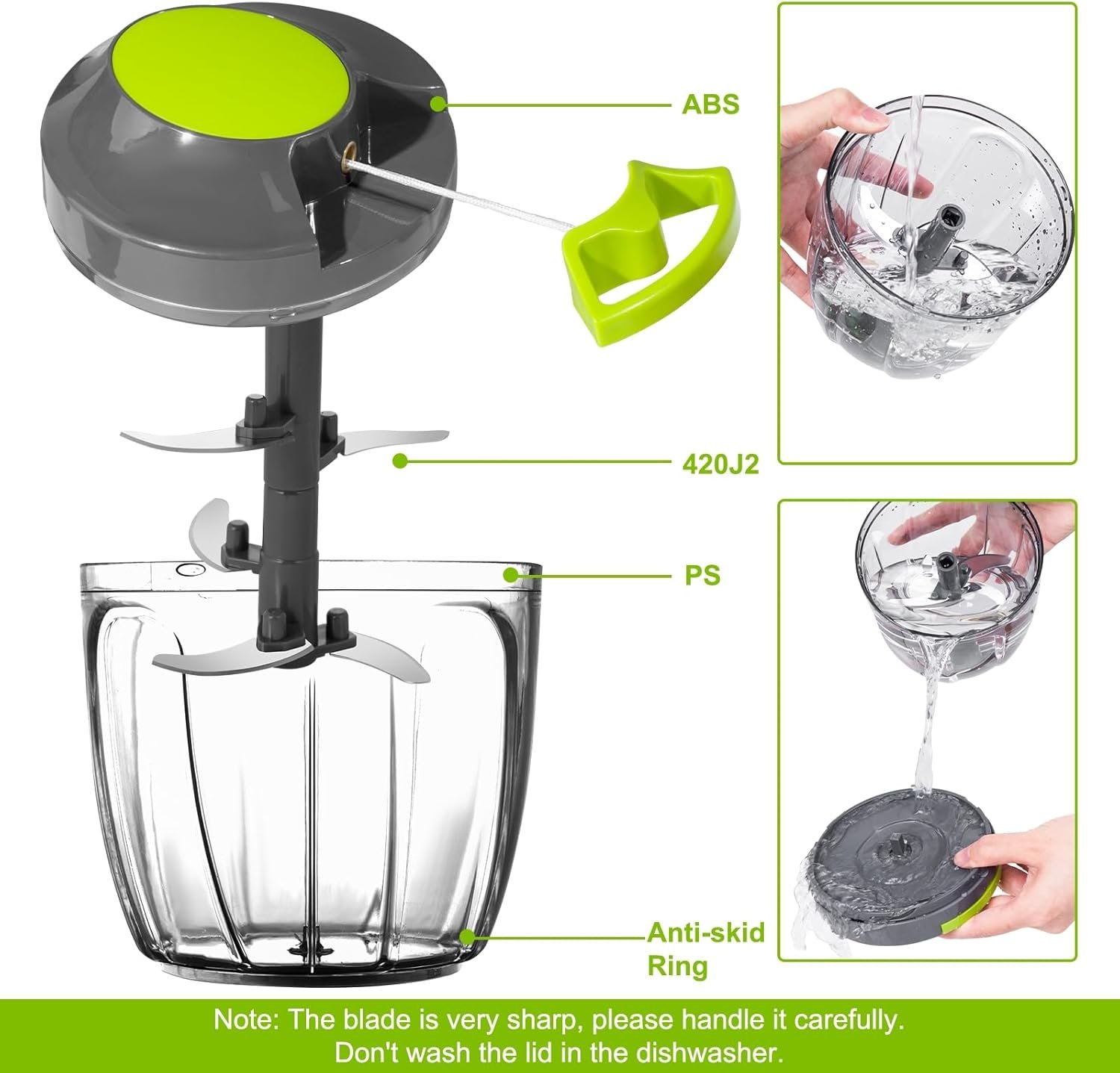 ABS

420J2

PS

Anti-skid Ring

Note: The blade is very sharp, please handle it carefully.
Don't wash the lid in the dishwasher.