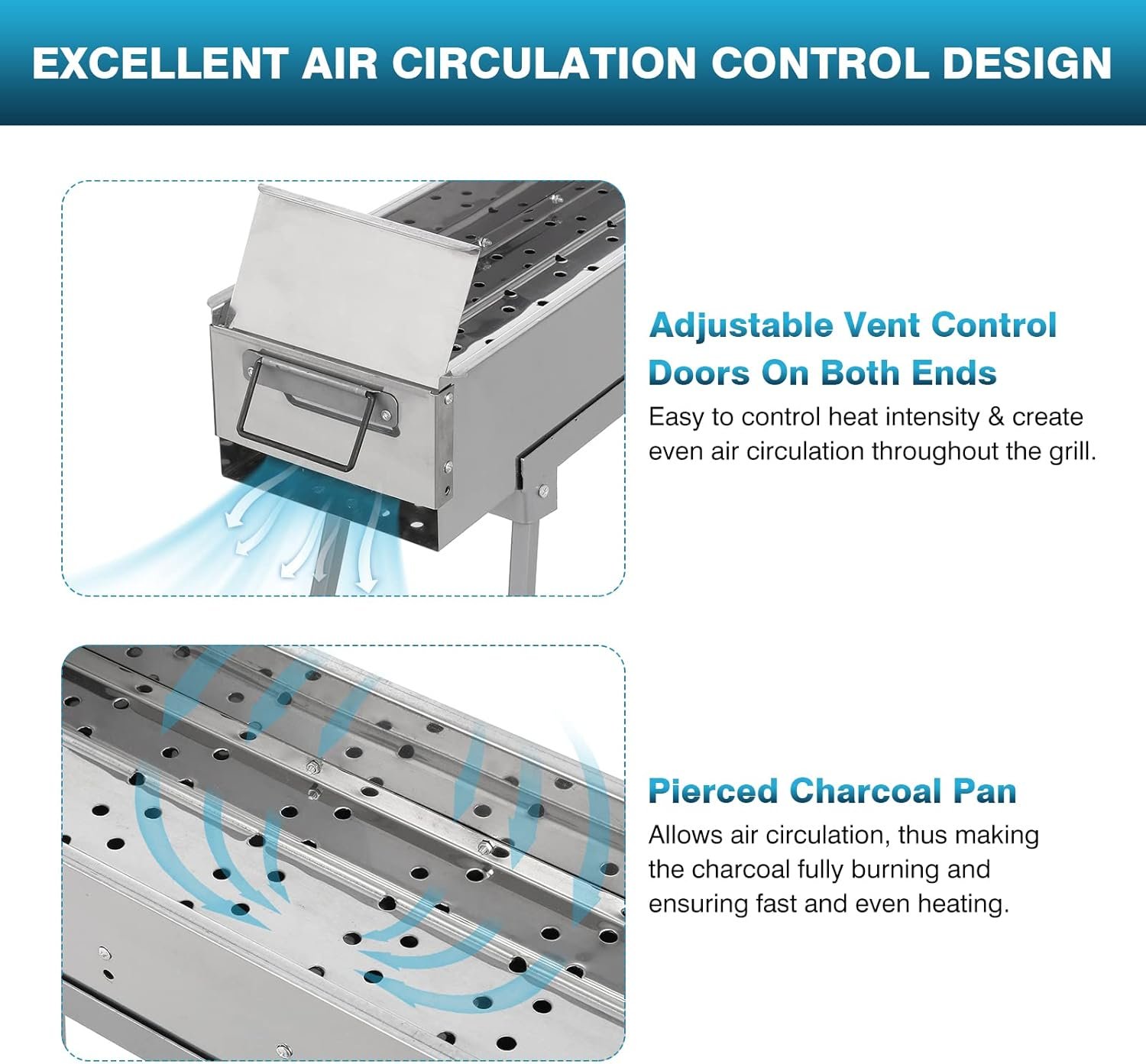 EXCELLENT AIR CIRCULATION CONTROL DESIGN

Adjustable Vent Control Doors On Both Ends

Easy to control heat intensity & create even air circulation throughout the grill.

Pierced Charcoal Pan

Allows air circulation, thus making the charcoal fully burning and ensuring fast and even heating.