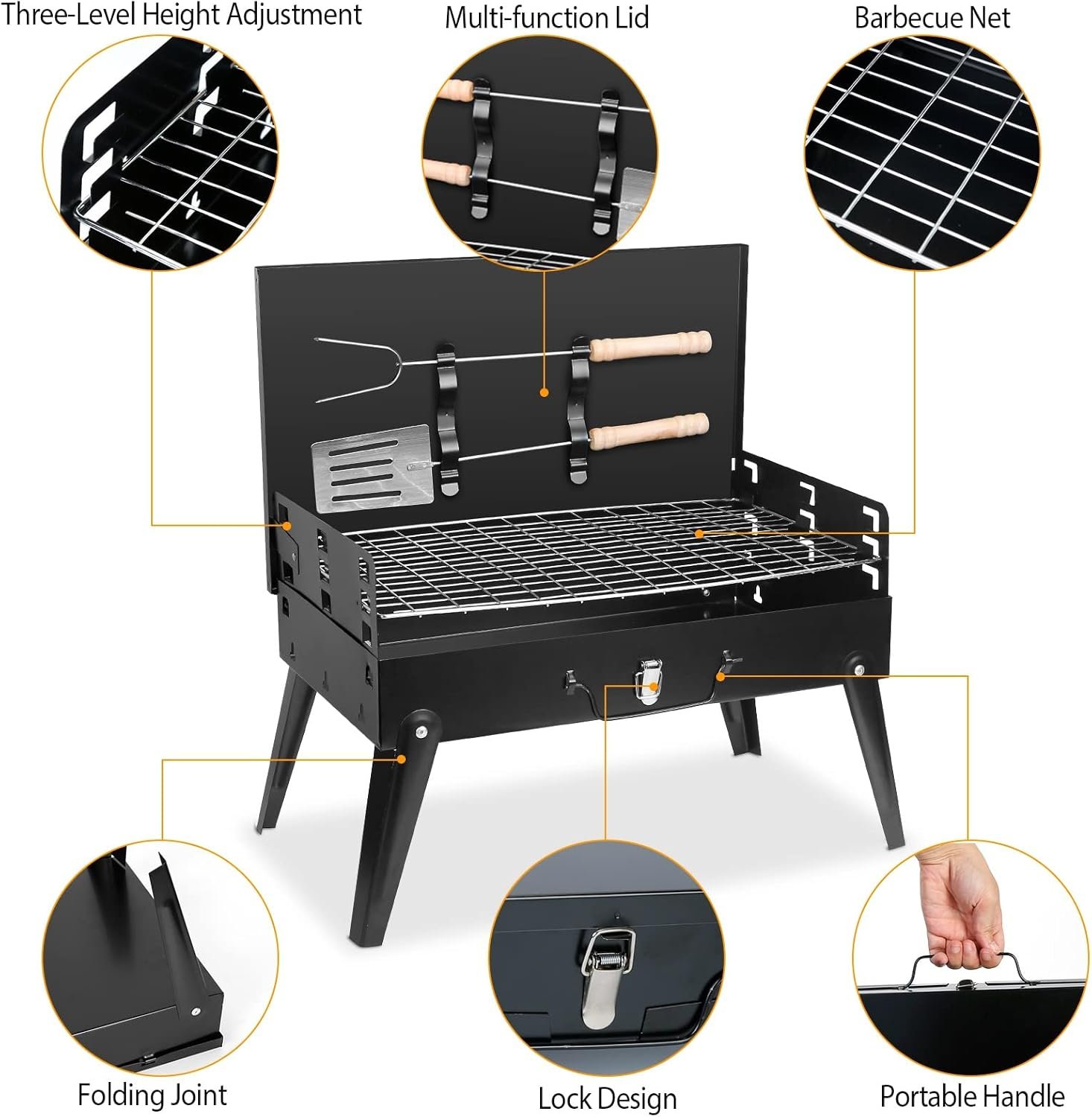 Three-Level Height Adjustment

Multi-function Lid

Barbecue Net

Folding Joint

Lock Design

Portable Handle