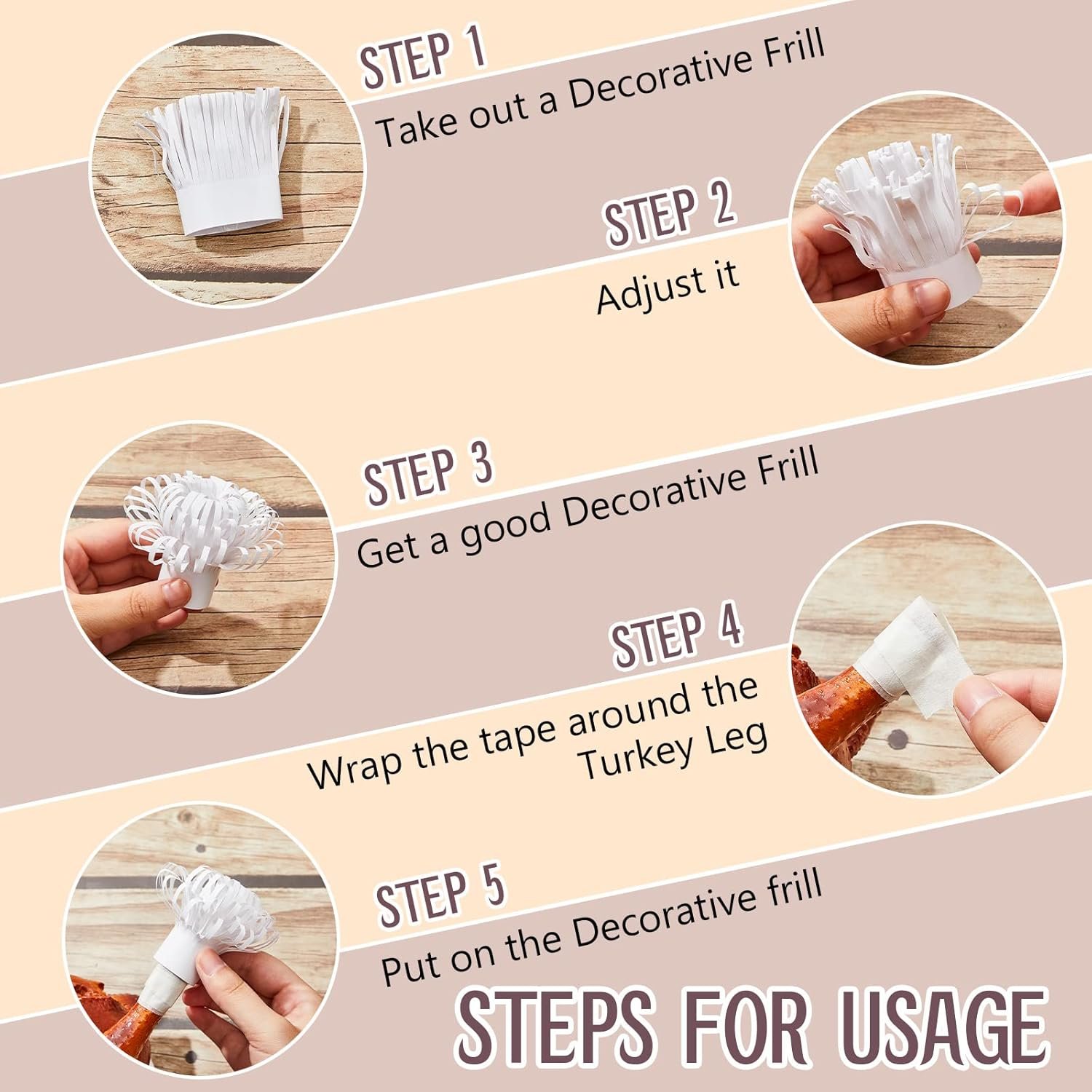 STEP 1
Take out a Decorative Frill

STEP 2
Adjust it

STEP 3
Get a good Decorative Frill

STEP 4
Wrap the tape around the Turkey Leg

STEP 5
Put on the Decorative frill

STEPS FOR USAGE