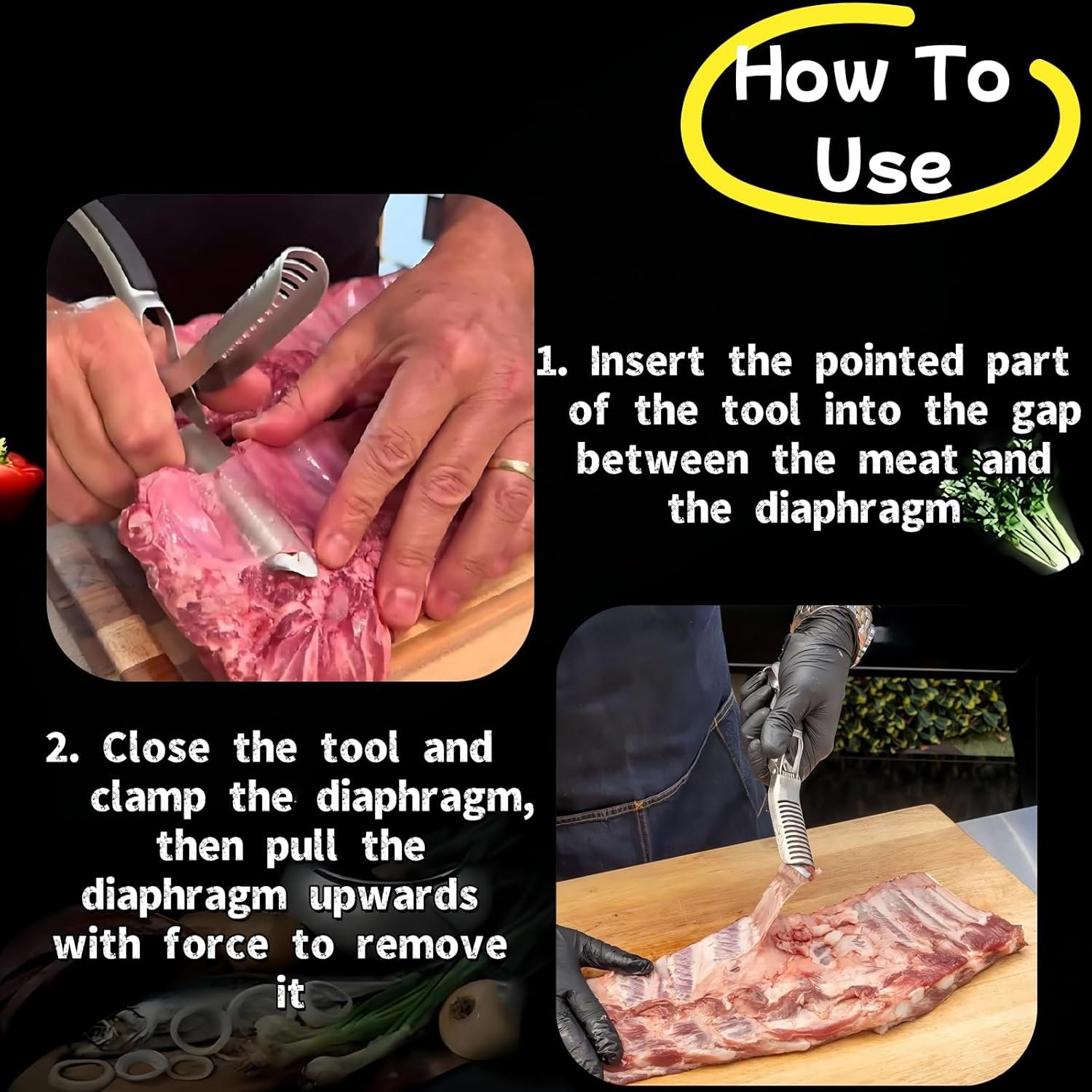 How To Use

1. Insert the pointed part of the tool into the gap between the meat and the diaphragm

2. Close the tool and clamp the diaphragm, then pull the diaphragm upwards with force to remove it