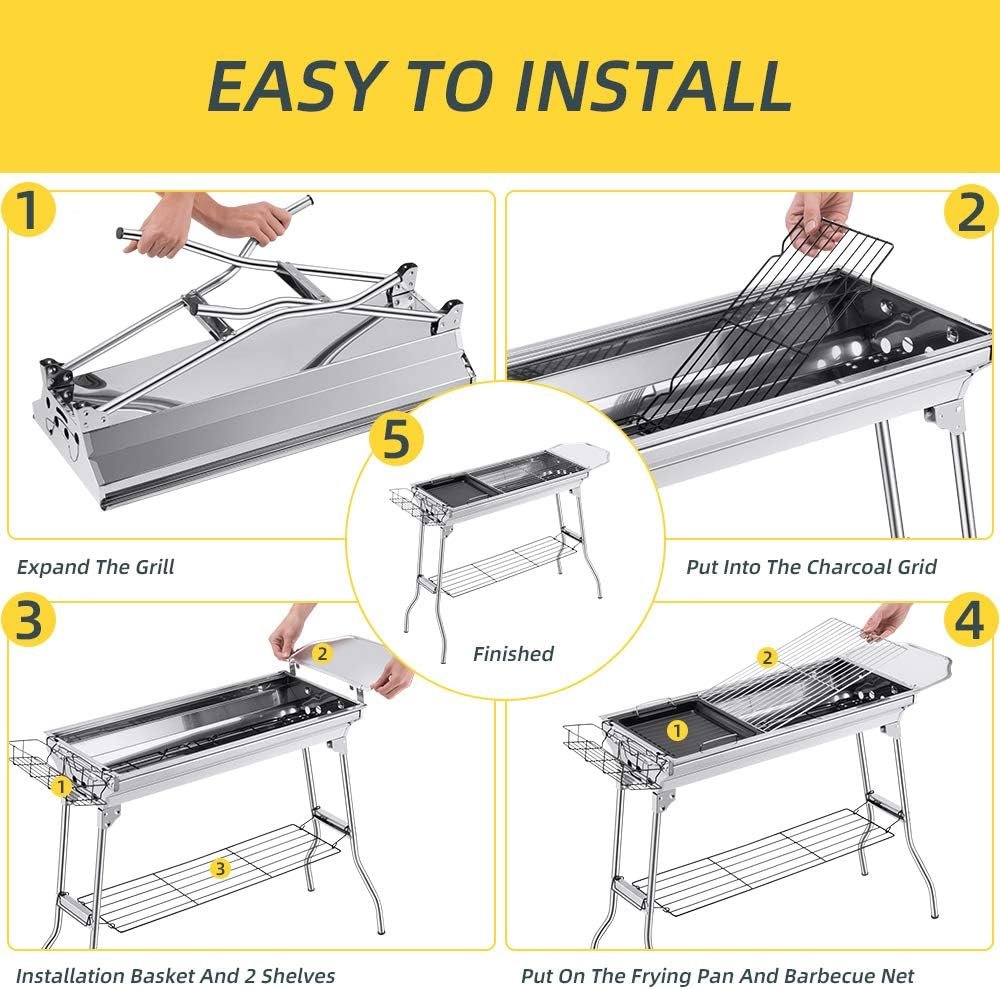 EASY TO INSTALL

1

Expand The Grill

2

Put Into The Charcoal Grid

5

Finished

3

2

1

3

Installation Basket And 2 Shelves

4

2

1

Put On The Frying Pan And Barbecue Net