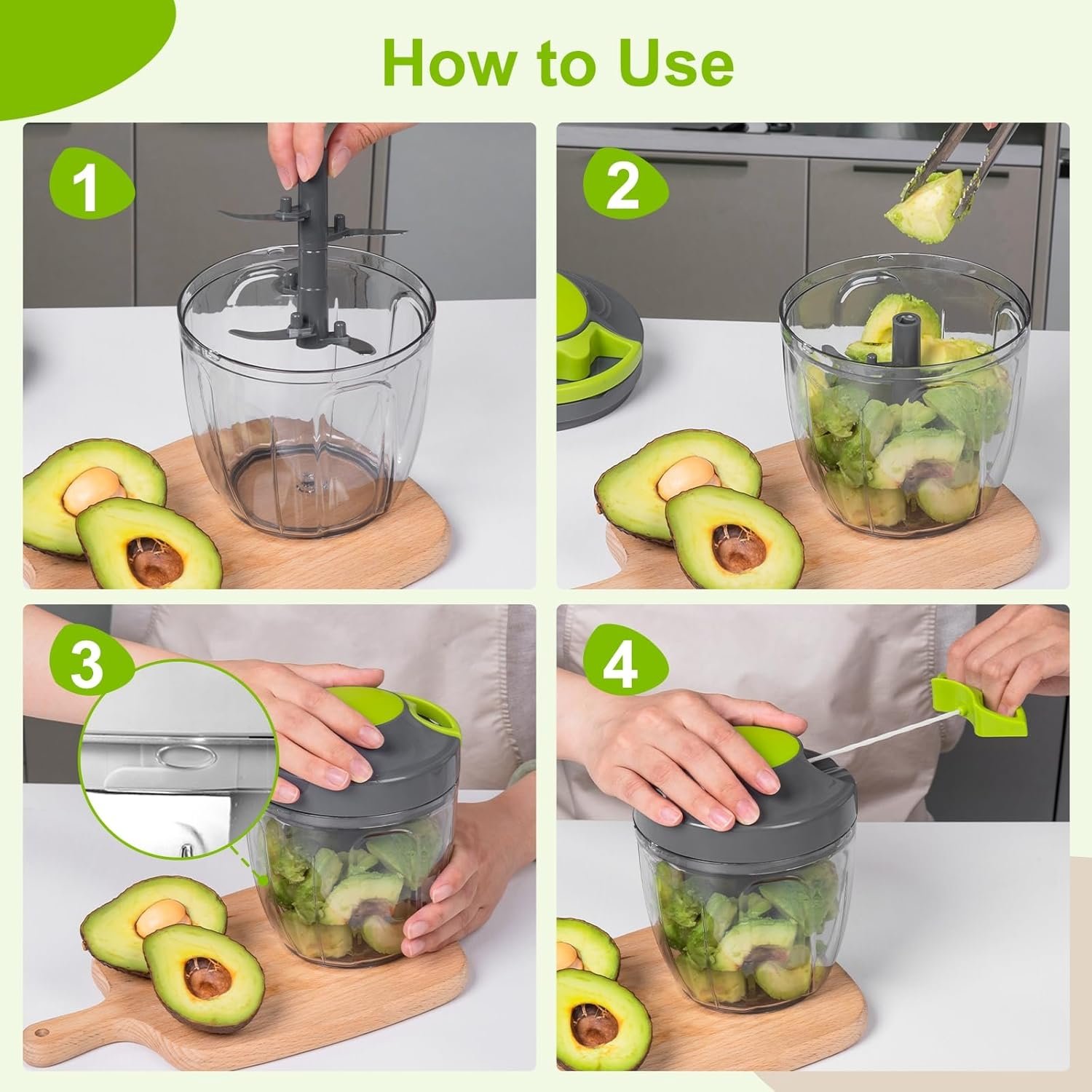 How to Use

1

2

3

4