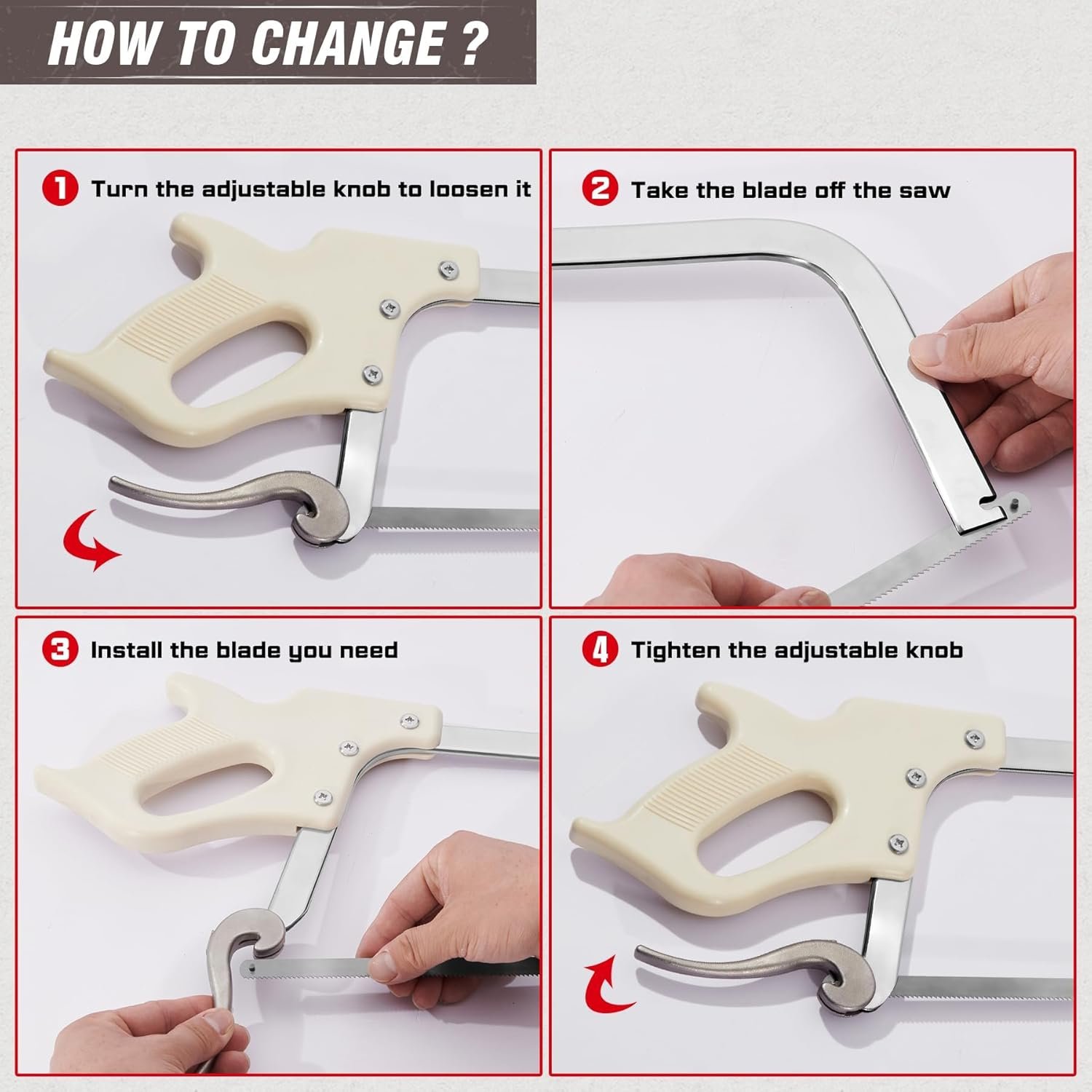 HOW TO CHANGE ?

1 Turn the adjustable knob to loosen it

2 Take the blade off the saw

3 Install the blade you need

4 Tighten the adjustable knob