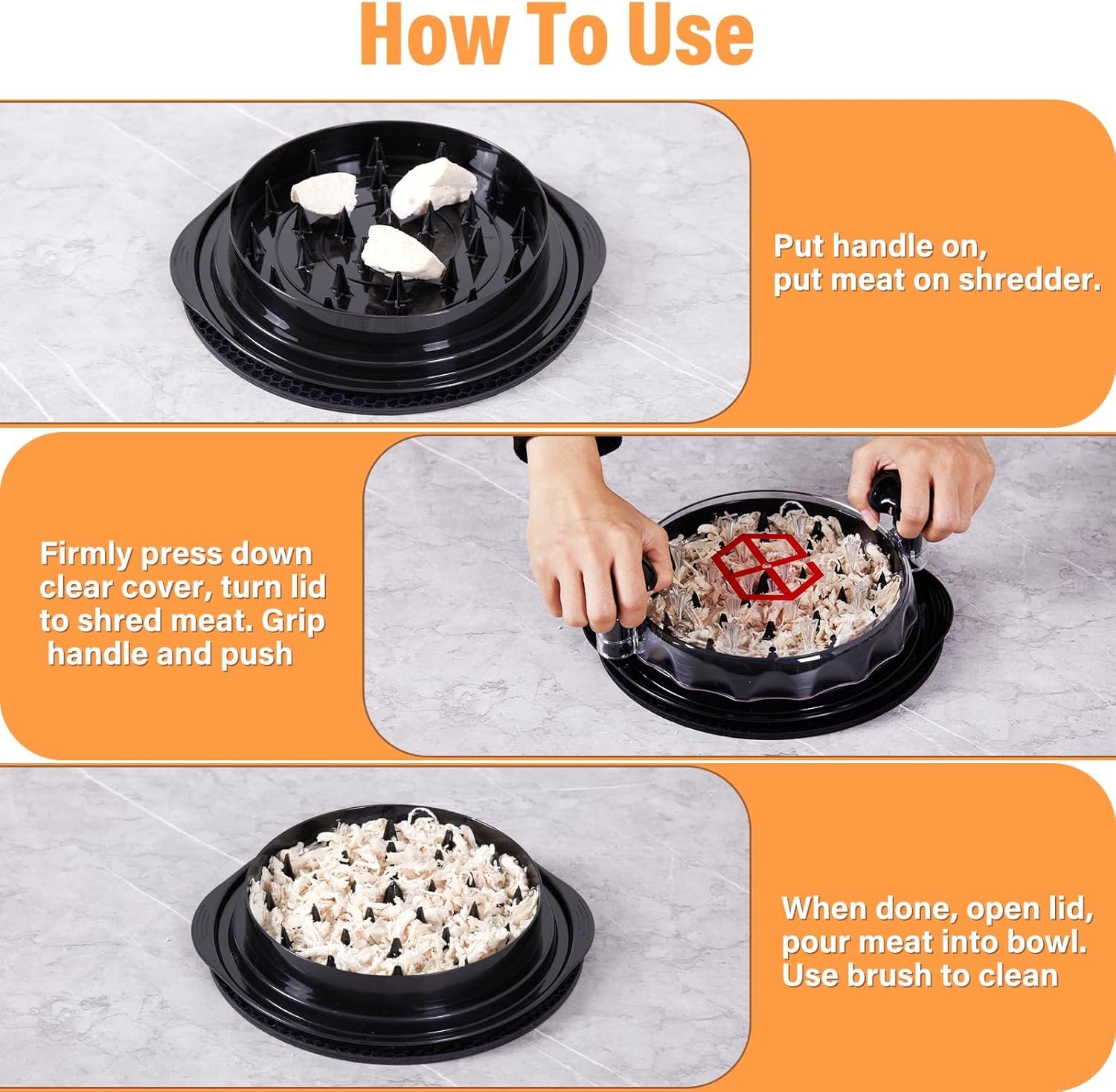 How To Use

Put handle on, put meat on shredder.

Firmly press down clear cover, turn lid to shred meat. Grip handle and push

When done, open lid, pour meat into bowl. Use brush to clean