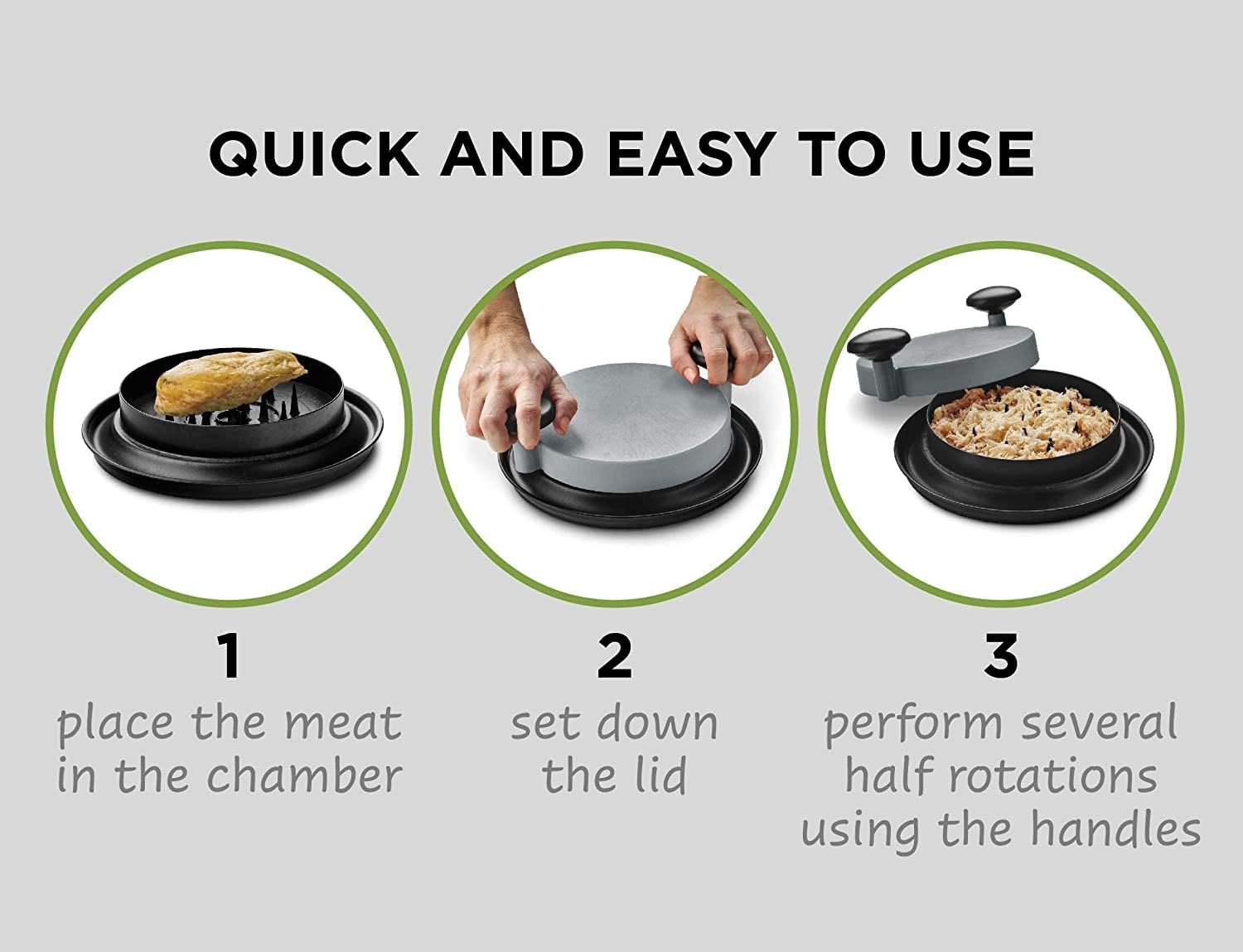 QUICK AND EASY TO USE

1
place the meat in the chamber

2
set down the lid

3
perform several half rotations using the handles