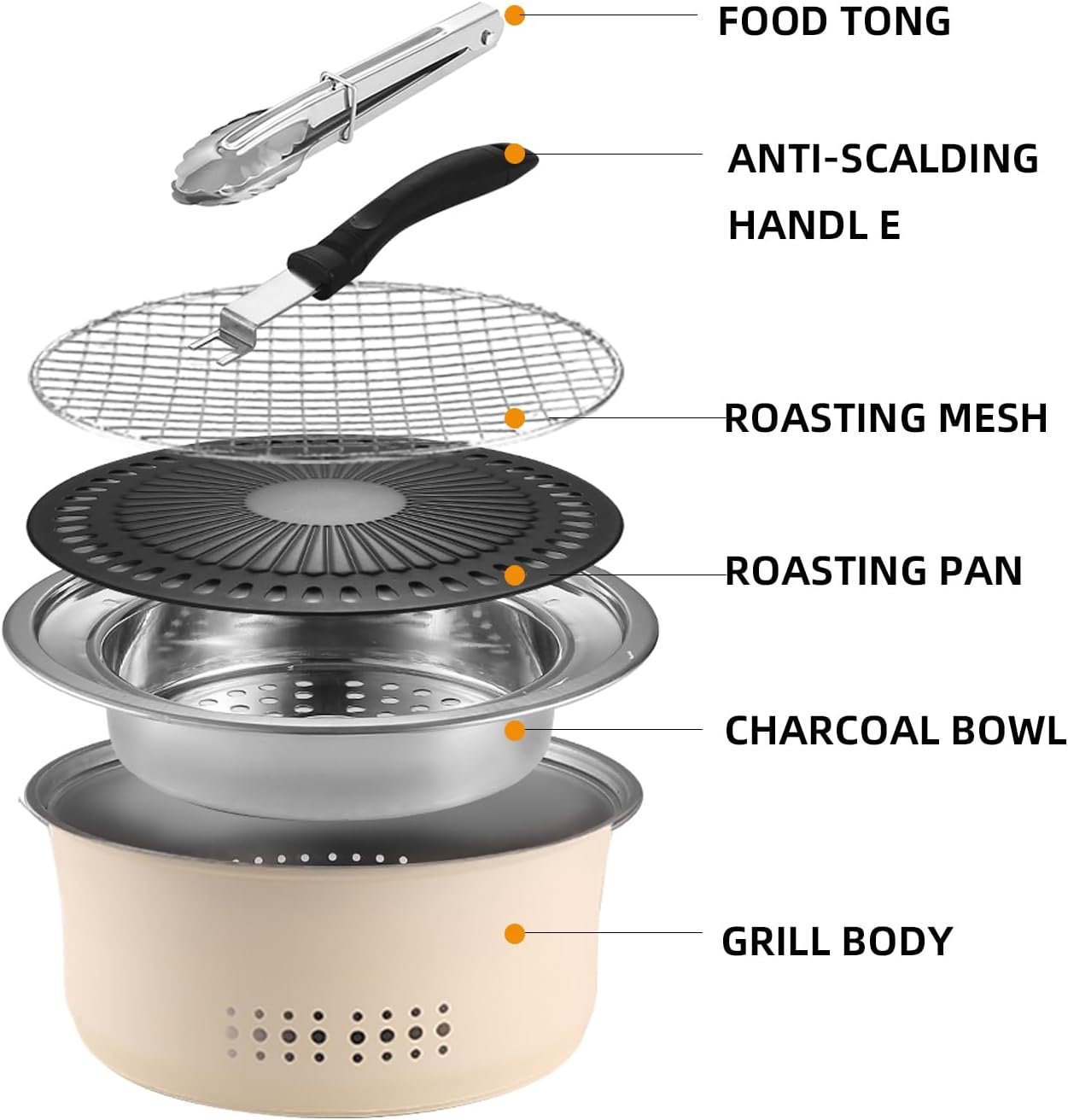 FOOD TONG

ANTI-SCALDING HANDL E

ROASTING MESH

ROASTING PAN

CHARCOAL BOWL

GRILL BODY