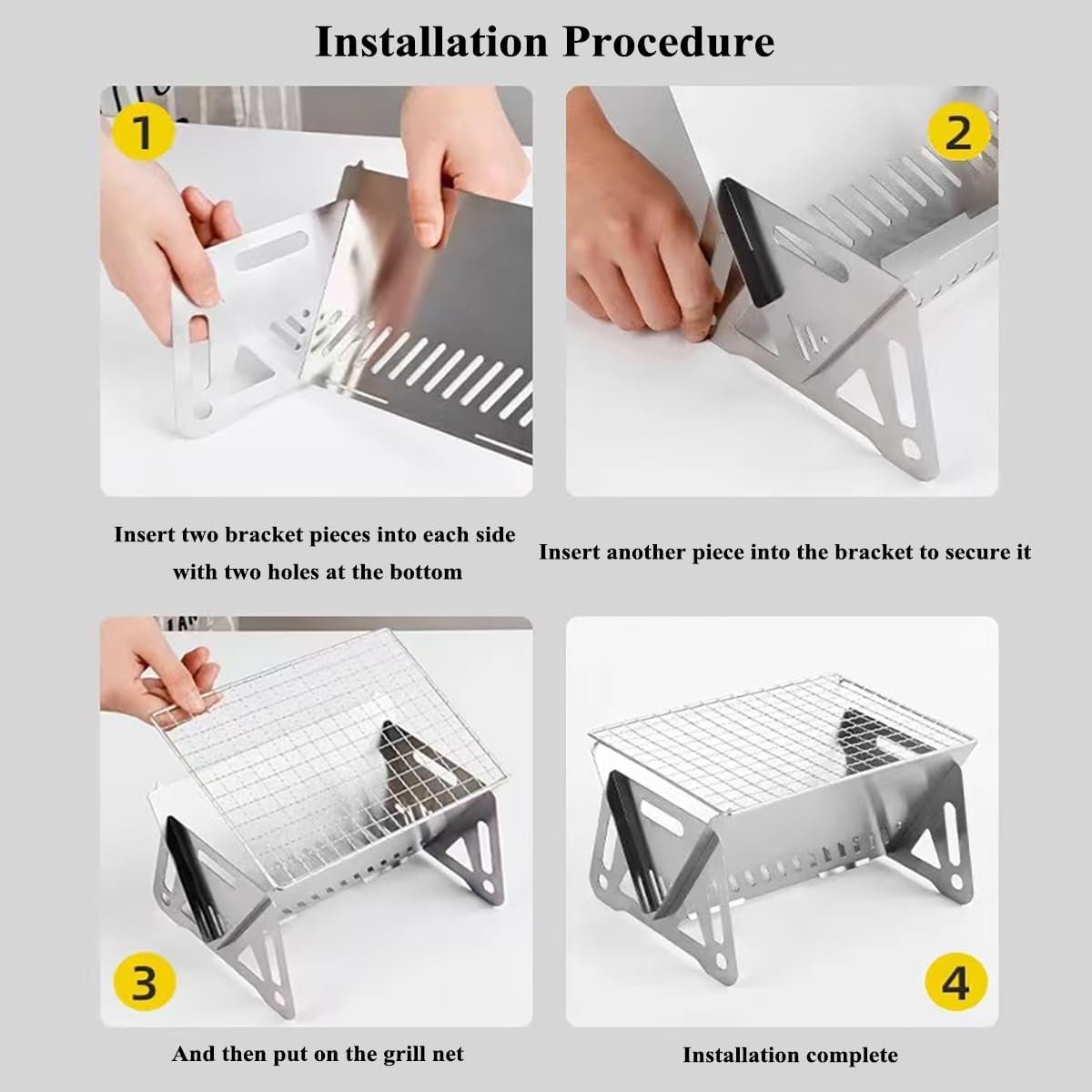 Installation Procedure

1

2

Insert two bracket pieces into each side with two holes at the bottom

Insert another piece into the bracket to secure it

3

4

And then put on the grill net

Installation complete