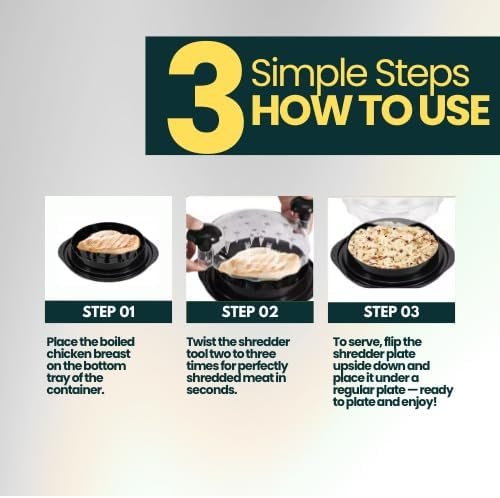 3 Simple Steps
HOW TO USE

STEP 01

Place the boiled chicken breast on the bottom tray of the container.

STEP 02

Twist the shredder tool two to three times for perfectly shredded meat in seconds.

STEP 03

To serve, flip the shredder plate upside down and place it under a regular plate — ready to plate and enjoy!