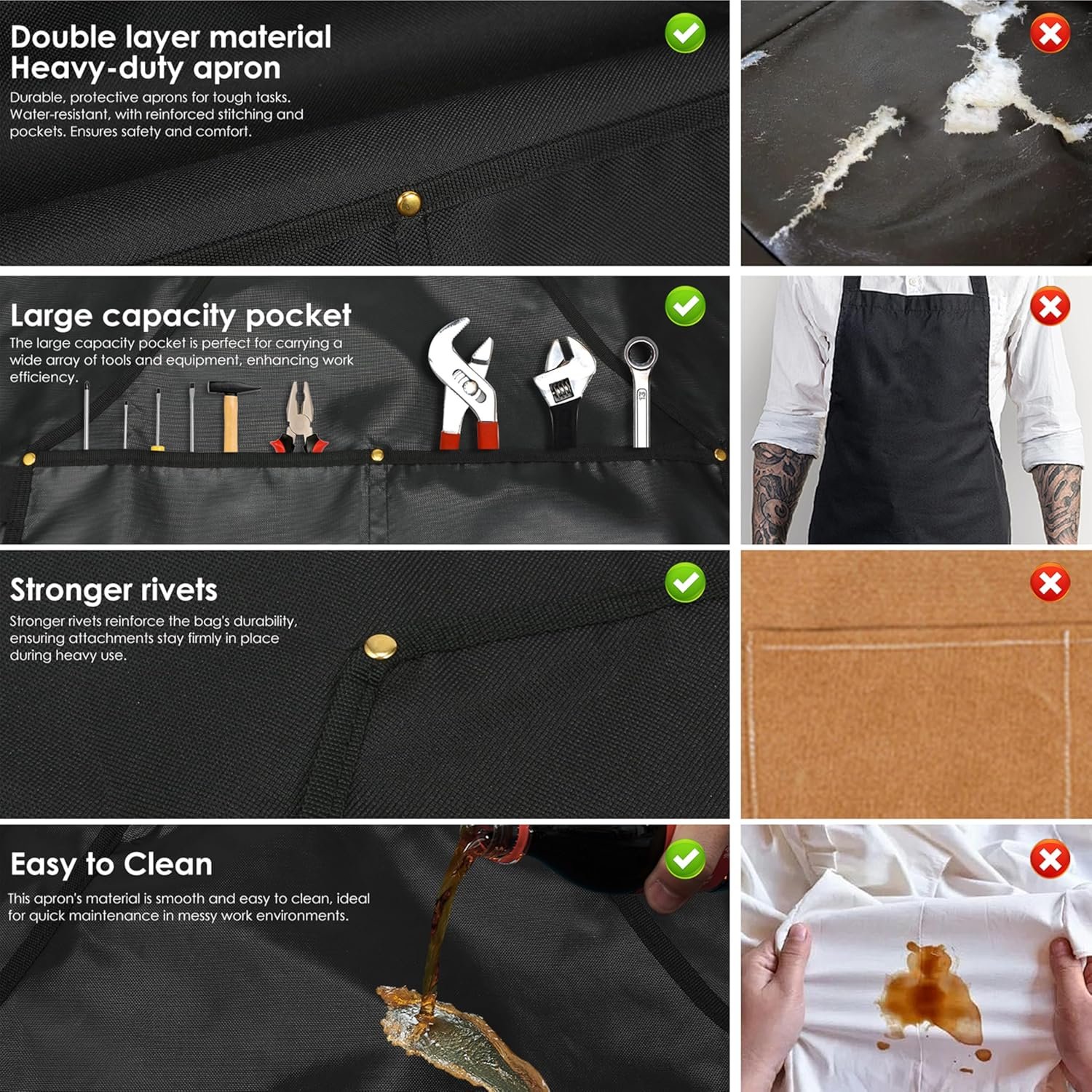 Double layer material
Heavy-duty apron

Durable, protective aprons for tough tasks. Water-resistant, with reinforced stitching and pockets. Ensures safety and comfort.

Large capacity pocket

The large capacity pocket is perfect for carrying a wide array of tools and equipment, enhancing work efficiency.

Stronger rivets

Stronger rivets reinforce the bag's durability, ensuring attachments stay firmly in place during heavy use.

Easy to Clean

This apron's material is smooth and easy to clean, ideal for quick maintenance in messy work environments.