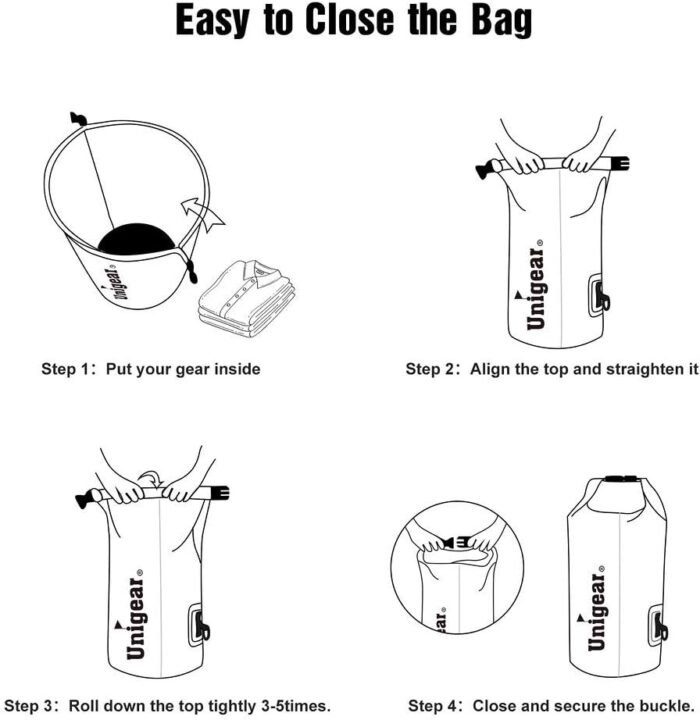 Easy to Close the Bag

Unigear®

Step 1: Put your gear inside

Unigear®

Step 2: Align the top and straighten it

Unigear®

Step 3: Roll down the top tightly 3-5times.

ar

Unigear®

Step 4: Close and secure the buckle.