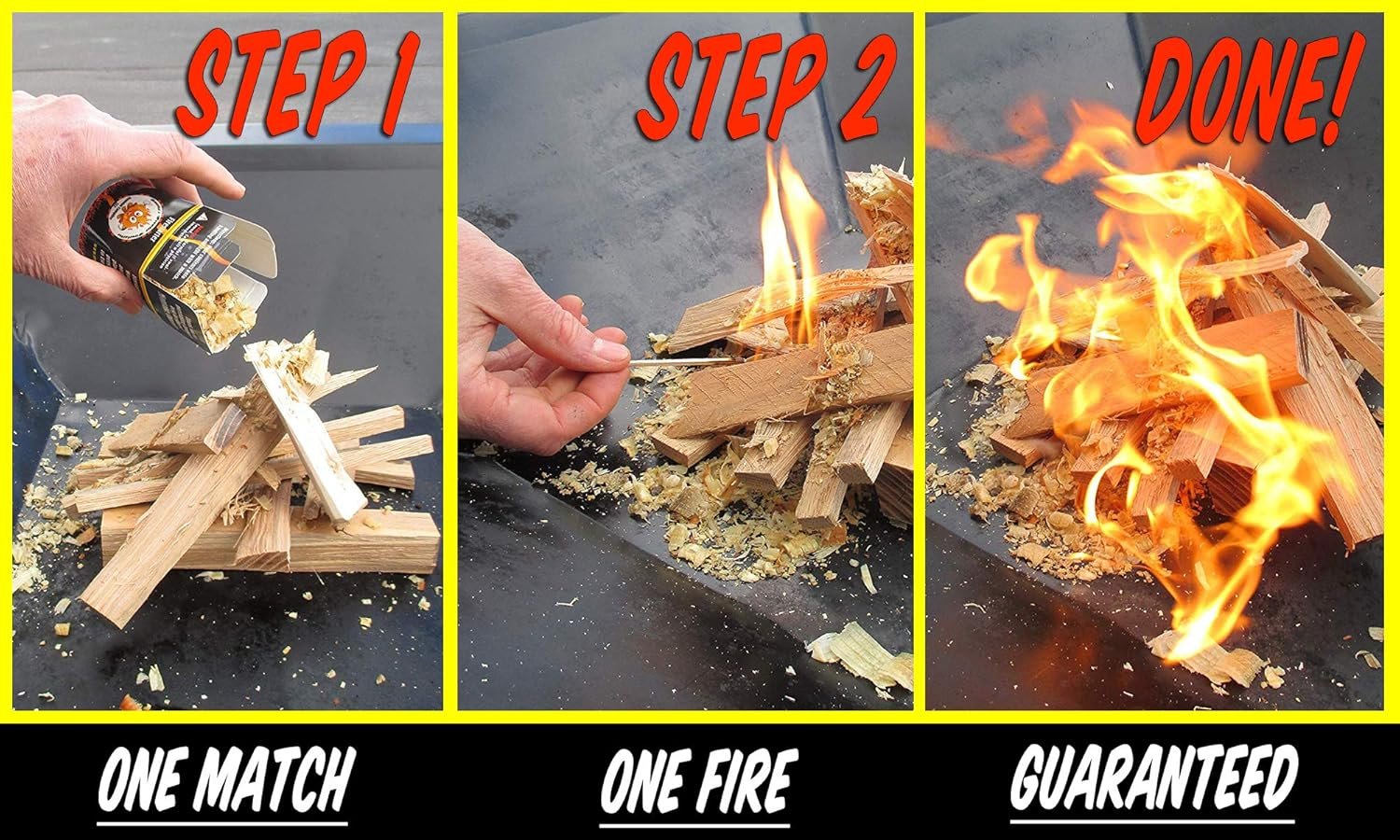 STEP 1

STEP 2

DONE!

ONE MATCH

ONE FIRE

GUARANTEED